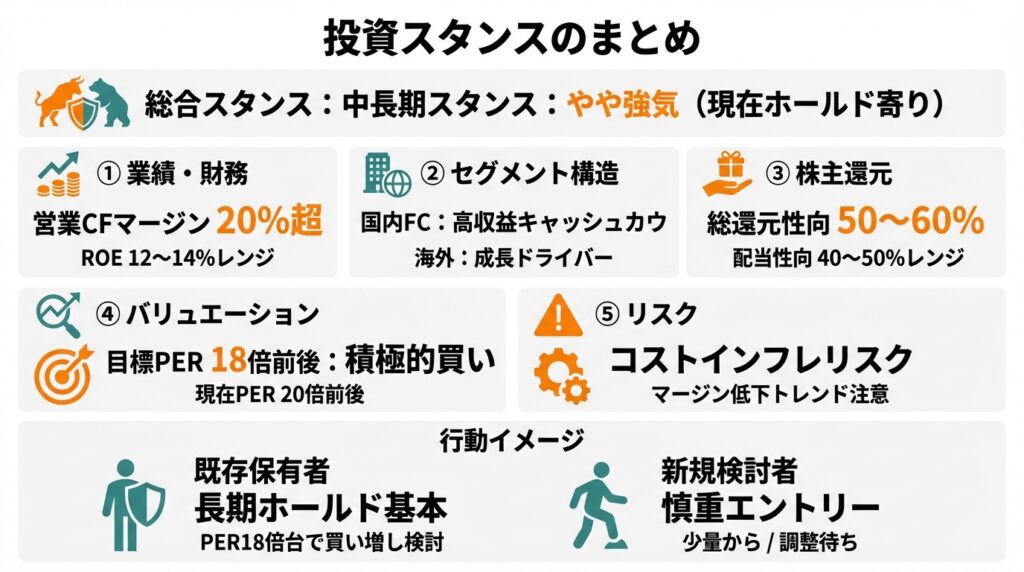 投資スタンスのまとめ

総合スタンス：中長期スタンス：やや強気（現在ホールド寄り）

① 業績・財務
営業CFマージン 20%超
ROE 12〜14%レンジ

② セグメント構造
国内FC：高収益キャッシュカウ
海外：成長ドライバー

③ 株主還元
総還元性向 50〜60%
配当性向 40〜50%レンジ

④ バリュエーション
目標PER 18倍前後：積極的買い
現在PER 20倍前後

⑤ リスク
コストインフレリスク
マージン低下トレンド注意

行動イメージ

既存保有者
長期ホールド基本
PER18倍台で買い増し検討

新規検討者
慎重エントリー
少量から / 調整待ち