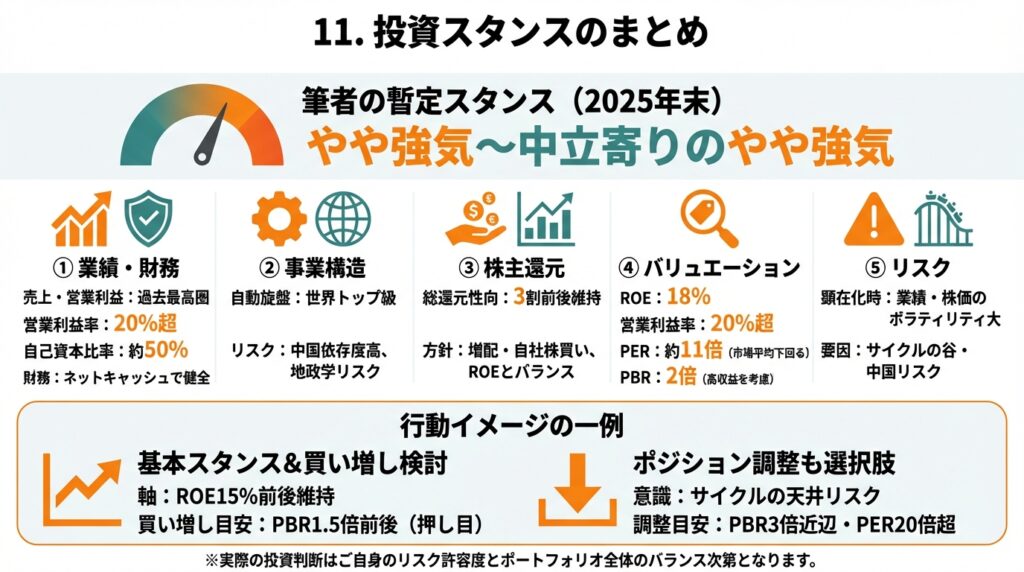 11. 投資スタンスのまとめ

筆者の暫定スタンス（2025年末）
やや強気〜中立寄りのやや強気

① 業績・財務
売上・営業利益：過去最高圏
営業利益率：20%超
自己資本比率：約50%
財務：ネットキャッシュで健全

② 事業構造
自動旋盤：世界トップ級
リスク：中国依存度高、地政学リスク

③ 株主還元
総還元性向：3割前後維持
方針：増配・自社株買い、ROEとバランス

④ バリュエーション
ROE：18%
営業利益率：20%超
PER：約11倍（市場平均下回る）
PBR：2倍（高収益を考慮）

⑤ リスク
顕在化時：業績・株価のボラティリティ大
要因：サイクルの谷・中国リスク

行動イメージの一例

基本スタンス&買い増し検討
軸：ROE15%前後維持
買い増し目安：PBR1.5倍前後（押し目）

ポジション調整も選択肢
意識：サイクルの天井リスク
調整目安：PBR3倍近辺・PER20倍超

※実際の投資判断はご自身のリスク許容度とポートフォリオ全体のバランス次第となります。