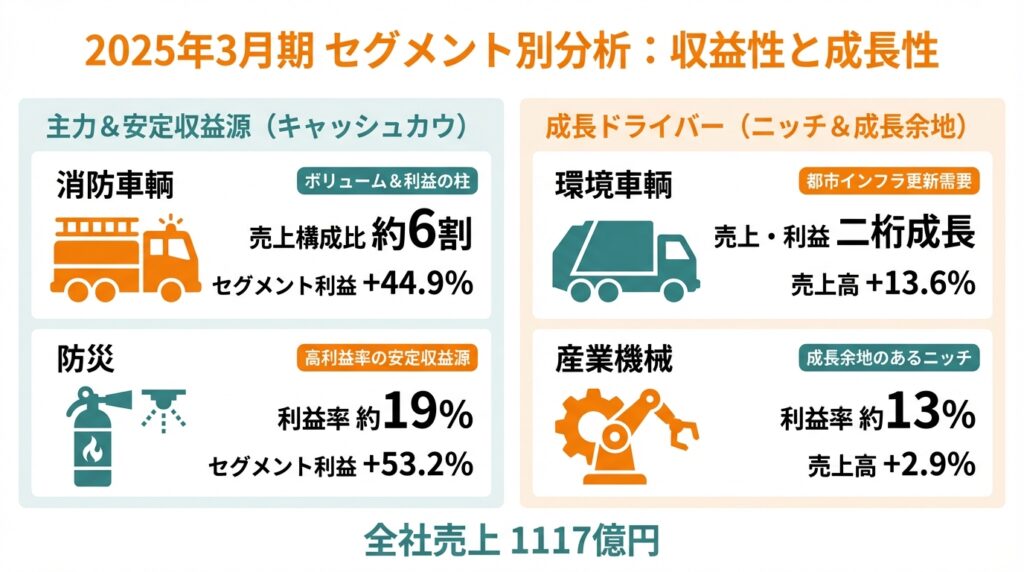 2025年3月期 セグメント別分析：収益性と成長性

主力＆安定収益源（キャッシュカウ）

消防車輌
ボリューム＆利益の柱
売上構成比 約6割
セグメント利益 +44.9%

防災
高利益率の安定収益源
利益率 約19%
セグメント利益 +53.2%

成長ドライバー（ニッチ＆成長余地）

環境車輌
都市インフラ更新需要
売上・利益 二桁成長
売上高 +13.6%

産業機械
成長余地のあるニッチ
利益率 約13%
売上高 +2.9%

全社売上 1117億円