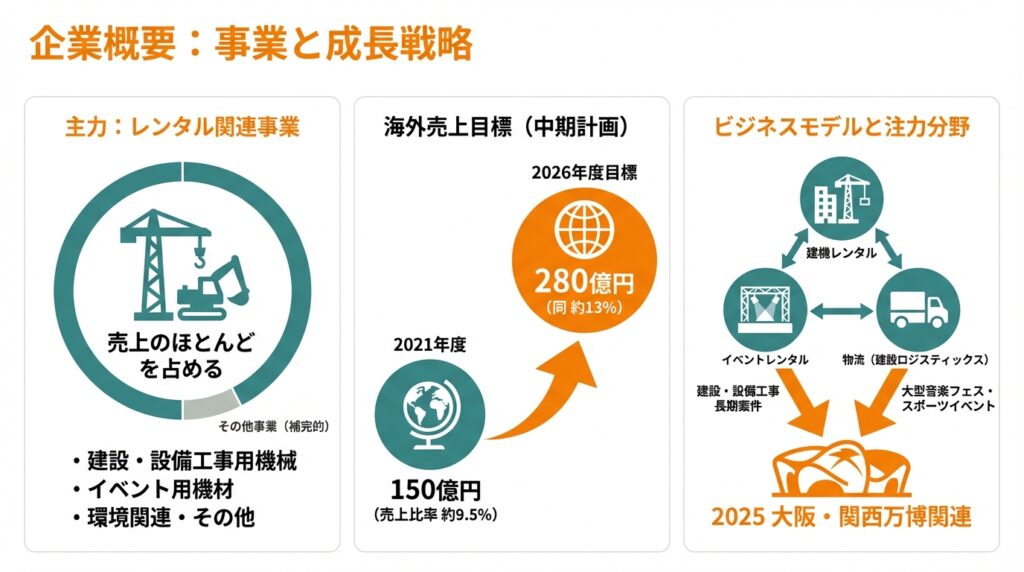 企業概要：事業と成長戦略

主力：レンタル関連事業

売上のほとんどを占める

その他事業（補完的）

・建設・設備工事用機械
・イベント用機材
・環境関連・その他

海外売上目標（中期計画）

2026年度目標

280億円
（同 約13%）

2021年度

150億円
（売上比率 約9.5%）

ビジネスモデルと注力分野

建機レンタル

イベントレンタル

物流（建設ロジスティックス）

建設・設備工事
長期案件

大型音楽フェス・
スポーツイベント

2025 大阪・関西万博関連