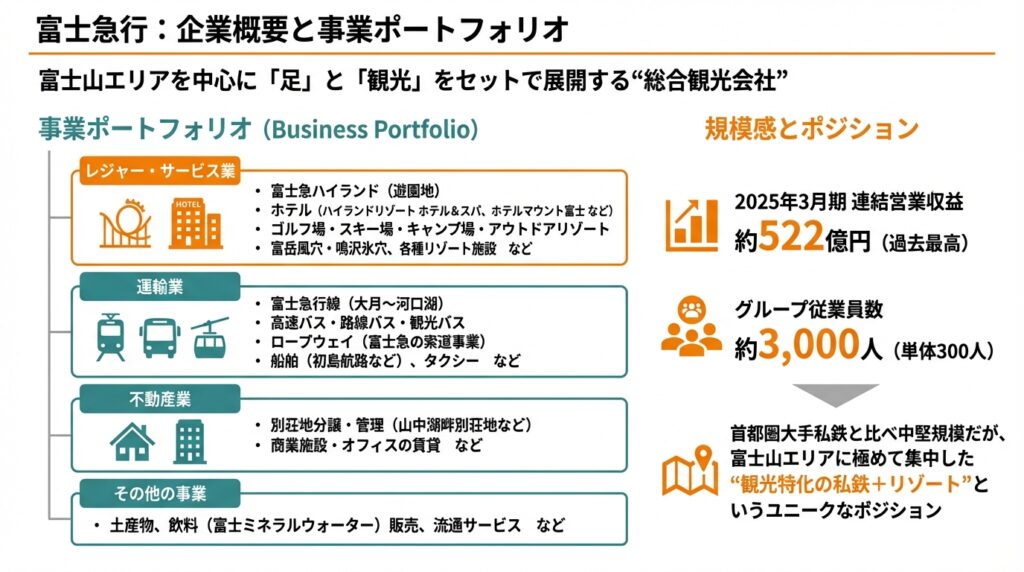 富士急行：企業概要と事業ポートフォリオ

富士山エリアを中心に「足」と「観光」をセットで展開する“総合観光会社”

事業ポートフォリオ（Business Portfolio）

レジャー・サービス業

HOTEL

・富士急ハイランド（遊園地）
・ホテル（ハイランドリゾート ホテル&スパ、ホテルマウント富士 など）
・ゴルフ場・スキー場・キャンプ場・アウトドアリゾート
・富岳風穴・鳴沢氷穴、各種リゾート施設　など

運輸業

・富士急行線（大月〜河口湖）
・高速バス・路線バス・観光バス
・ロープウェイ（富士急の索道事業）
・船舶（初島航路など）、タクシー　など

不動産業

・別荘地分譲・管理（山中湖畔別荘地など）
・商業施設・オフィスの賃貸　など

その他の事業

・土産物、飲料（富士ミネラルウォーター）販売、流通サービス　など

規模感とポジション

2025年3月期 連結営業収益
約522億円（過去最高）

グループ従業員数
約3,000人（単体300人）

首都圏大手私鉄と比べ中堅規模だが、富士山エリアに極めて集中した“観光特化の私鉄＋リゾート”というユニークなポジション