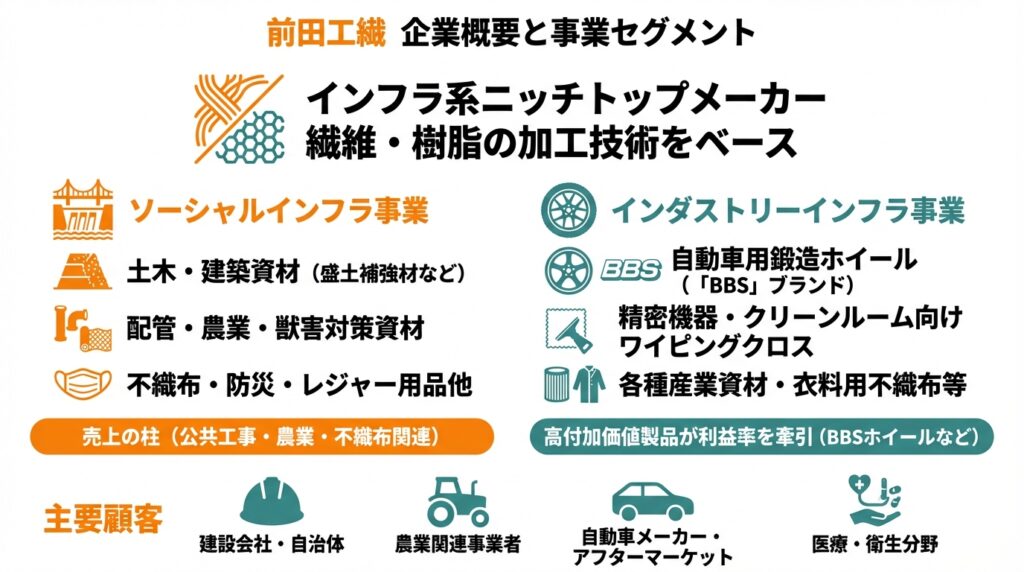 前田工繊 企業概要と事業セグメント

インフラ系ニッチトップメーカー
繊維・樹脂の加工技術をベース

ソーシャルインフラ事業

土木・建築資材（盛土補強材など）

配管・農業・獣害対策資材

不織布・防災・レジャー用品他

売上の柱（公共工事・農業・不織布関連）

インダストリーインフラ事業

BBS 自動車用鍛造ホイール（「BBS」ブランド）

精密機器・クリーンルーム向けワイピングクロス

各種産業資材・衣料用不織布等

高付加価値製品が利益率を牽引（BBSホイールなど）

主要顧客

建設会社・自治体

農業関連事業者

自動車メーカー・アフターマーケット

医療・衛生分野