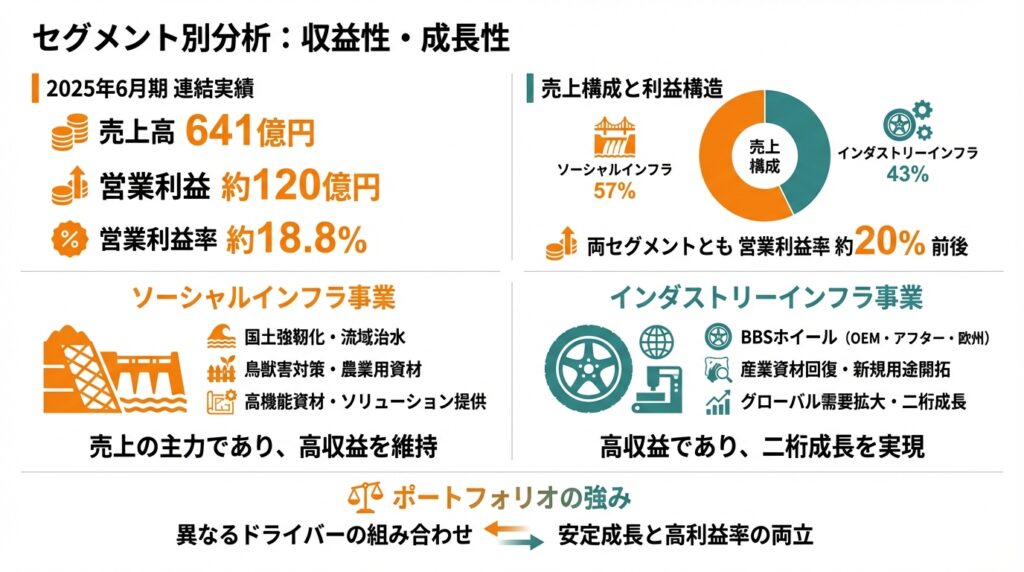 セグメント別分析：収益性・成長性

2025年6月期 連結実績

売上高 641億円

営業利益 約120億円

営業利益率 約18.8%

売上構成と利益構造

ソーシャルインフラ 57%

売上構成

インダストリーインフラ 43%

両セグメントとも 営業利益率 約20% 前後

ソーシャルインフラ事業

国土強靭化・流域治水

鳥獣害対策・農業用資材

高機能資材・ソリューション提供

売上の主力であり、高収益を維持

インダストリーインフラ事業

BBSホイール（OEM・アフター・欧州）

産業資材回復・新規用途開拓

グローバル需要拡大・二桁成長

高収益であり、二桁成長を実現

ポートフォリオの強み

異なるドライバーの組み合わせ

安定成長と高利益率の両立