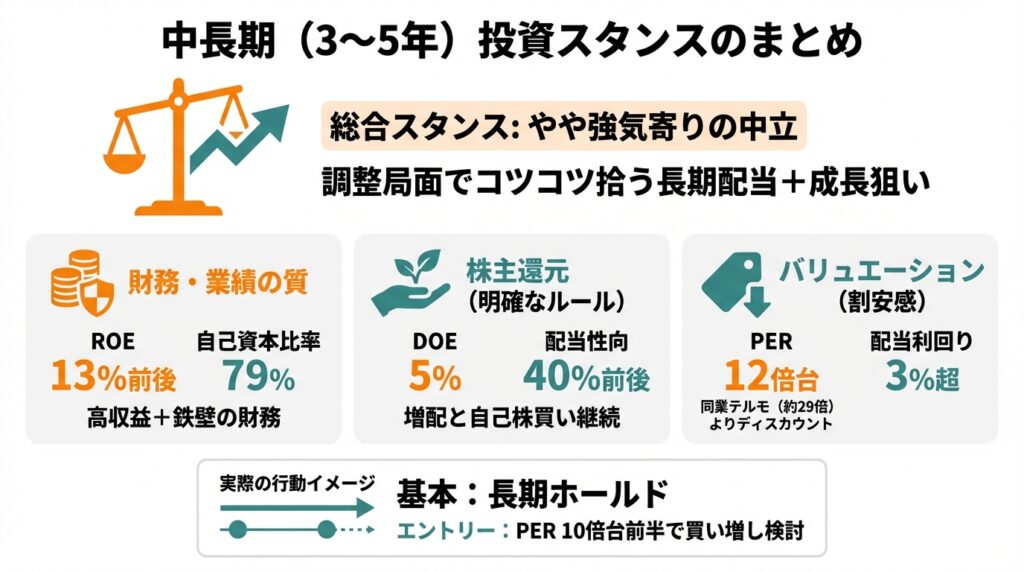 中長期（3〜5年）投資スタンスのまとめ

総合スタンス: やや強気寄りの中立

調整局面でコツコツ拾う長期配当＋成長狙い

財務・業績の質

ROE
13%前後

自己資本比率
79%

高収益＋鉄壁の財務

株主還元
（明確なルール）

DOE
5%

配当性向
40%前後

増配と自己株買い継続

バリュエーション
（割安感）

PER
12倍台
同業テルモ（約29倍）よりディスカウント

配当利回り
3%超

実際の行動イメージ

基本：長期ホールド

エントリー：PER 10倍台前半で買い増し検討