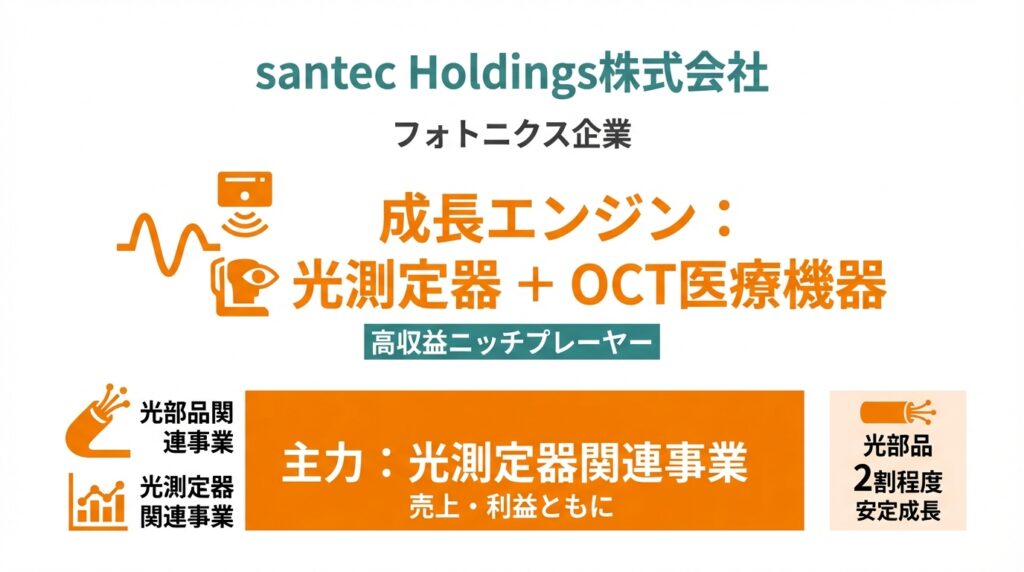 santec Holdings株式会社

フォトニクス企業

成長エンジン：
光測定器 + OCT医療機器

高収益ニッチプレーヤー

光部品関連事業

光測定器関連事業

主力：光測定器関連事業
売上・利益ともに

光部品
2割程度
安定成長