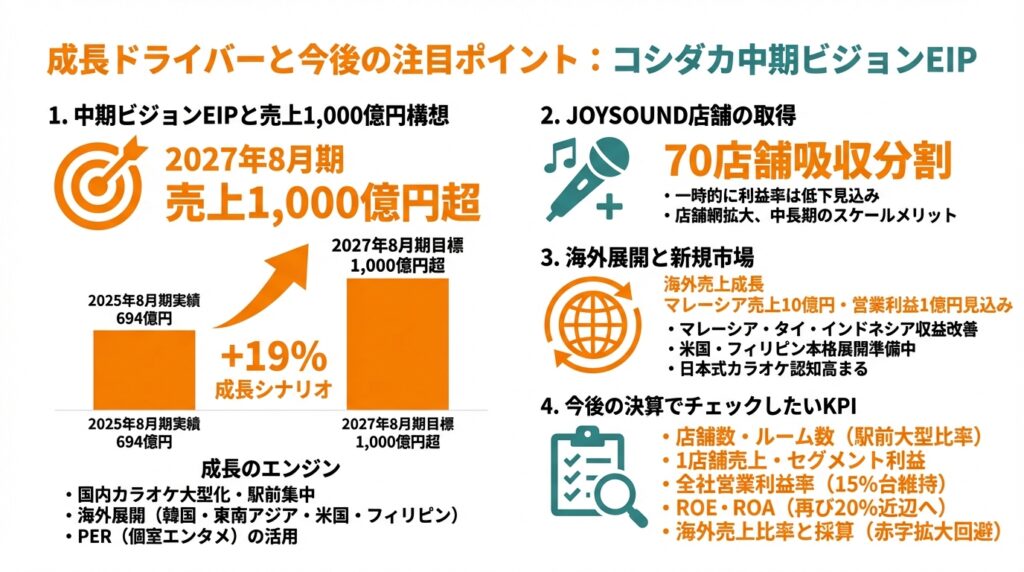 成長ドライバーと今後の注目ポイント：コシダカ中期ビジョンEIP

1. 中期ビジョンEIPと売上1,000億円構想

2027年8月期
売上1,000億円超

2025年8月期実績
694億円

+19%
成長シナリオ

2027年8月期目標
1,000億円超

2025年8月期実績
694億円

2027年8月期目標
1,000億円超

成長のエンジン
・国内カラオケ大型化・駅前集中
・海外展開（韓国・東南アジア・米国・フィリピン）
・PER（個室エンタメ）の活用

2. JOYSOUND店舗の取得

70店舗吸収分割
・一時的に利益率は低下見込み
・店舗網拡大、中長期のスケールメリット

3. 海外展開と新規市場

海外売上成長
マレーシア売上10億円・営業利益1億円見込み
・マレーシア・タイ・インドネシア収益改善
・米国・フィリピン本格展開準備中
・日本式カラオケ認知高まる

4. 今後の決算でチェックしたいKPI

・店舗数・ルーム数（駅前大型比率）
・1店舗売上・セグメント利益
・全社営業利益率（15%台維持）
・ROE・ROA（再び20%近辺へ）
・海外売上比率と採算（赤字拡大回避）