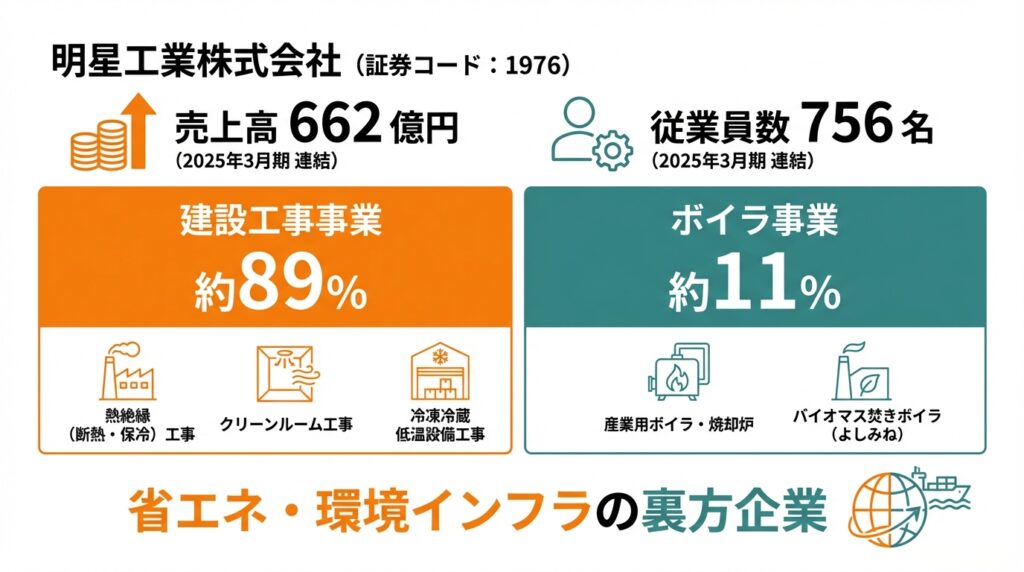 明星工業株式会社（証券コード：1976）

売上高 662 億円
（2025年3月期 連結）

従業員数 756 名
（2025年3月期 連結）

建設工事事業
約89%

熱絶縁（断熱・保冷）工事

クリーンルーム工事

冷凍冷蔵低温設備工事

ボイラ事業
約11%

産業用ボイラ・焼却炉

バイオマス焚きボイラ（よしみね）

省エネ・環境インフラの裏方企業