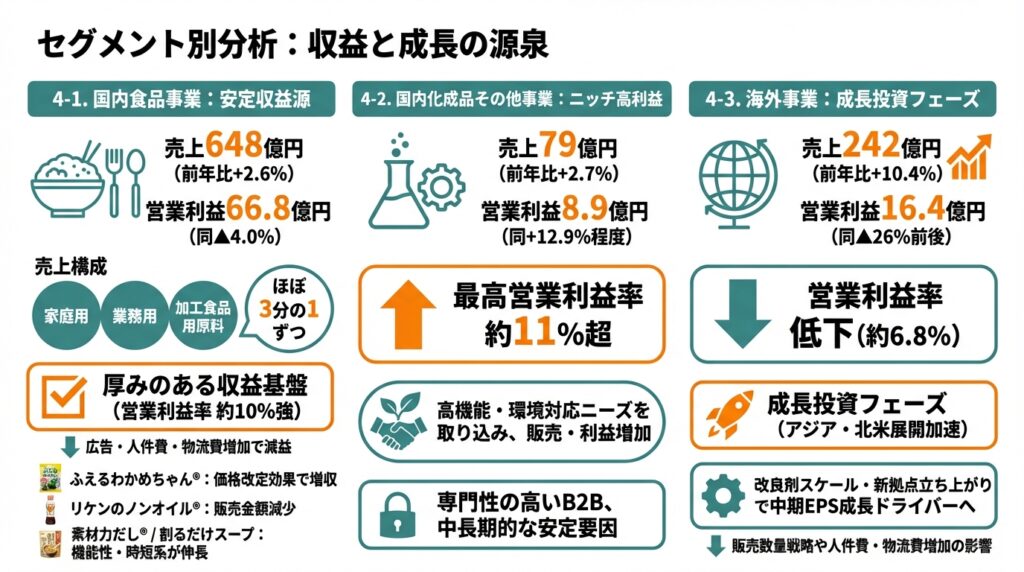 セグメント別分析：収益と成長の源泉

4-1. 国内食品事業：安定収益源

売上648億円
（前年比+2.6%）
営業利益66.8億円
（同▲4.0%）

売上構成
家庭用
業務用
加工食品用原料
ほぼ3分の1ずつ

厚みのある収益基盤
（営業利益率 約10%強）

広告・人件費・物流費増加で減益

ふえるわかめちゃん®：価格改定効果で増収
リケンのノンオイル®：販売金額減少
素材力だし® / 割るだけスープ：機能性・時短系が伸長

4-2. 国内化成品その他事業：ニッチ高利益

売上79億円
（前年比+2.7%）
営業利益8.9億円
（同+12.9%程度）

最高営業利益率
約11%超

高機能・環境対応ニーズを取り込み、販売・利益増加

専門性の高いB2B、中長期的な安定要因

4-3. 海外事業：成長投資フェーズ

売上242億円
（前年比+10.4%）
営業利益16.4億円
（同▲26%前後）

営業利益率
低下（約6.8%）

成長投資フェーズ
（アジア・北米展開加速）

改良剤スケール・新拠点立ち上がりで中期EPS成長ドライバーへ

販売数量戦略や人件費・物流費増加の影響