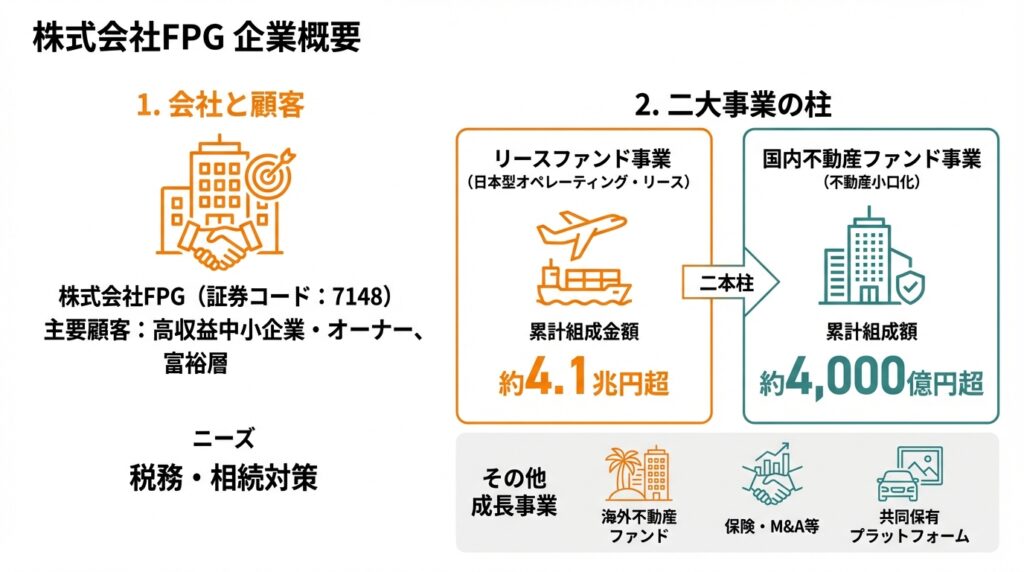 株式会社FPG 企業概要

1. 会社と顧客

株式会社FPG（証券コード：7148）
主要顧客：高収益中小企業・オーナー、富裕層

ニーズ
税務・相続対策

2. 二大事業の柱

リースファンド事業
（日本型オペレーティング・リース）

累計組成金額
約4.1兆円超

二本柱

国内不動産ファンド事業
（不動産小口化）

累計組成額
約4,000億円超

その他
成長事業

海外不動産
ファンド

保険・M&A等

共同保有
プラットフォーム