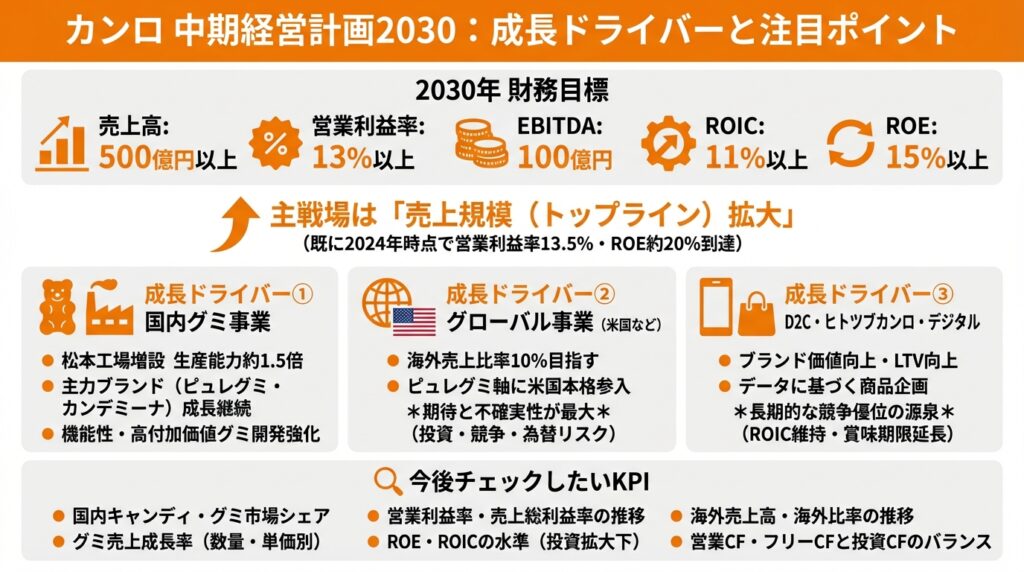 カンロ 中期経営計画2030：成長ドライバーと注目ポイント

2030年 財務目標

売上高:
500億円以上

営業利益率:
13%以上

EBITDA:
100億円

ROIC:
11%以上

ROE:
15%以上

主戦場は「売上規模（トップライン）拡大」
（既に2024年時点で営業利益率13.5%・ROE約20%到達）

成長ドライバー①
国内グミ事業
● 松本工場増設 生産能力約1.5倍
● 主力ブランド（ピュレグミ・カンデミーナ）成長継続
● 機能性・高付加価値グミ開発強化

成長ドライバー②
グローバル事業（米国など）
● 海外売上比率10%目指す
● ピュレグミ軸に米国本格参入
＊期待と不確実性が最大＊
（投資・競争・為替リスク）

成長ドライバー③
D2C・ヒトツブカンロ・デジタル
● ブランド価値向上・LTV向上
● データに基づく商品企画
＊長期的な競争優位の源泉＊
（ROIC維持・賞味期限延長）

今後チェックしたいKPI
● 国内キャンディ・グミ市場シェア
● グミ売上成長率（数量・単価別）
● 営業利益率・売上総利益率の推移
● ROE・ROICの水準（投資拡大下）
● 海外売上高・海外比率の推移
● 営業CF・フリーCFと投資CFのバランス