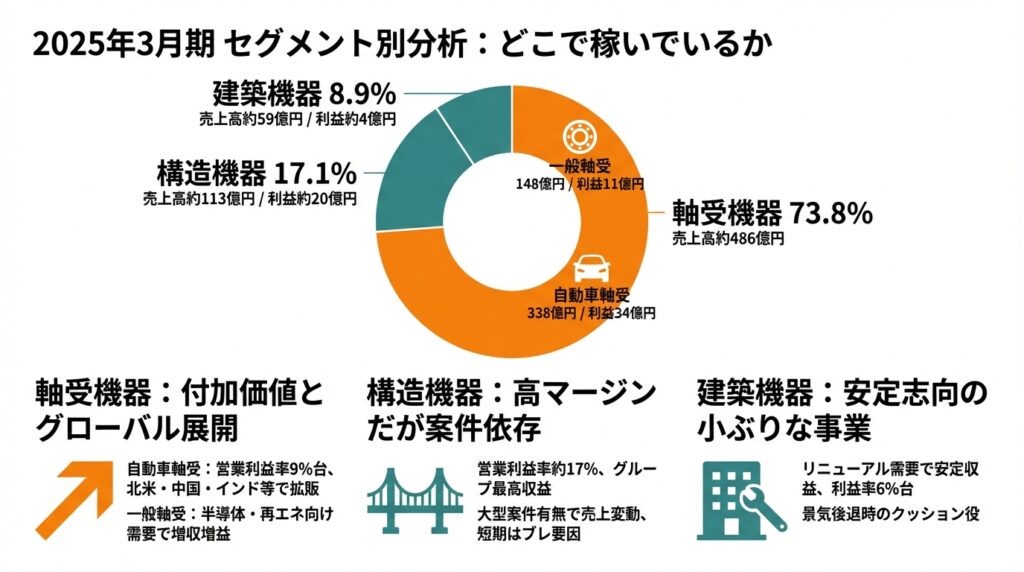 2025年3月期 セグメント別分析：どこで稼いでいるか

建築機器 8.9%
売上高約59億円 / 利益約4億円

構造機器 17.1%
売上高約113億円 / 利益約20億円

一般軸受
148億円 / 利益11億円

軸受機器 73.8%
売上高約486億円

自動車軸受
338億円 / 利益34億円

軸受機器：付加価値とグローバル展開

自動車軸受：営業利益率9%台、北米・中国・インド等で拡販

一般軸受：半導体・再エネ向け需要で増収増益

構造機器：高マージンだが案件依存

営業利益率約17%、グループ最高収益

大型案件有無で売上変動、短期はブレ要因

建築機器：安定志向の小ぶりな事業

リニューアル需要で安定収益、利益率6%台

景気後退時のクッション役