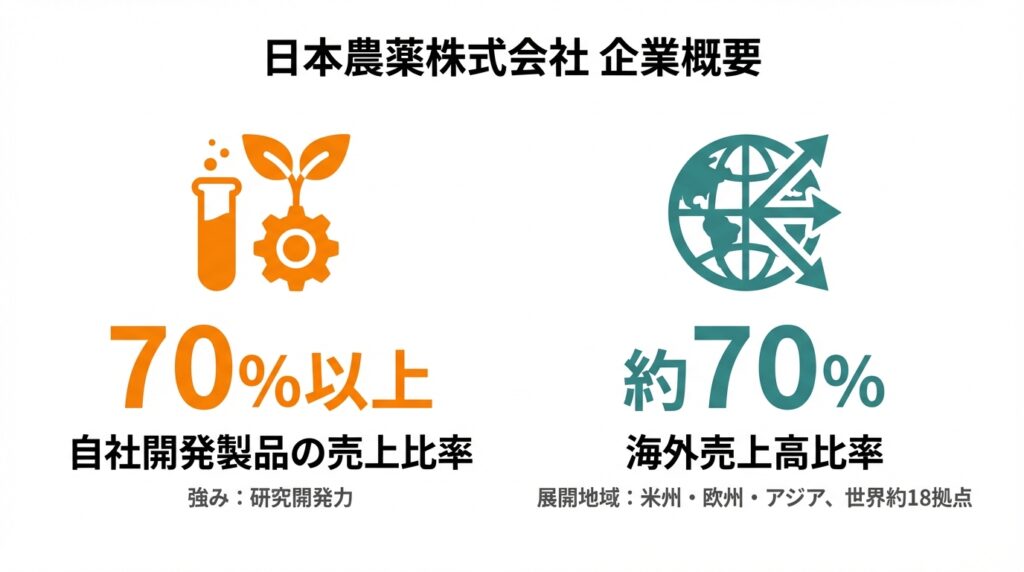 日本農薬株式会社 企業概要

70%以上
自社開発製品の売上比率
強み：研究開発力

約70%
海外売上高比率
展開地域：米州・欧州・アジア、世界約18拠点