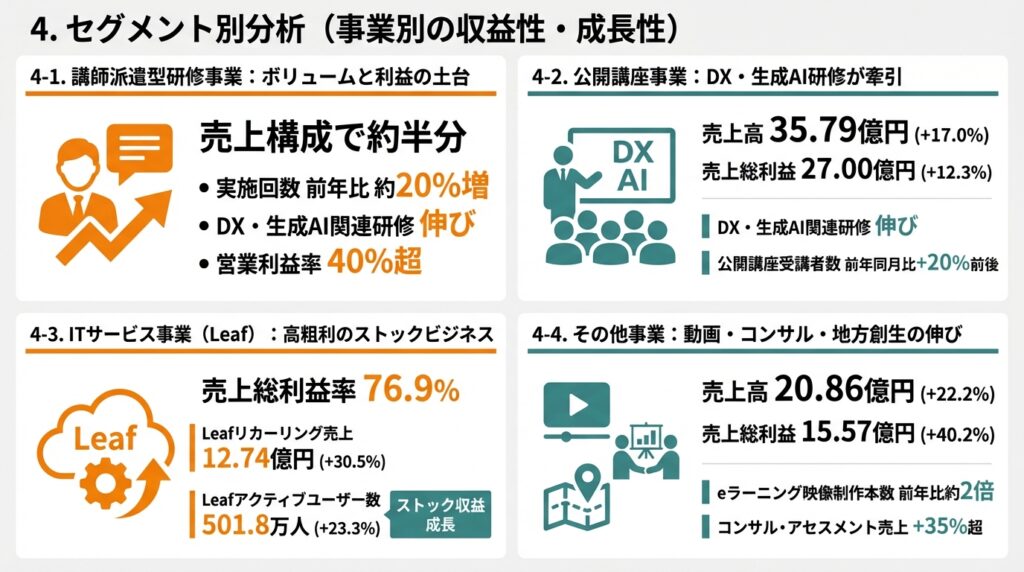 4. セグメント別分析（事業別の収益性・成長性）

4-1. 講師派遣型研修事業：ボリュームと利益の土台

売上構成で約半分

• 実施回数 前年比 約20%増
• DX・生成AI関連研修 伸び
• 営業利益率 40%超

4-2. 公開講座事業：DX・生成AI研修が牽引

DX
AI

売上高 35.79億円 (+17.0%)
売上総利益 27.00億円 (+12.3%)

DX・生成AI関連研修 伸び
公開講座受講者数 前年同月比+20%前後

4-3. ITサービス事業（Leaf）：高粗利のストックビジネス

Leaf

売上総利益率 76.9%

Leafリカーリング売上
12.74億円 (+30.5%)

Leafアクティブユーザー数
501.8万人 (+23.3%)

ストック収益成長

4-4. その他事業：動画・コンサル・地方創生の伸び

売上高 20.86億円 (+22.2%)
売上総利益 15.57億円 (+40.2%)

eラーニング映像制作本数 前年比約2倍
コンサル・アセスメント売上 +35%超