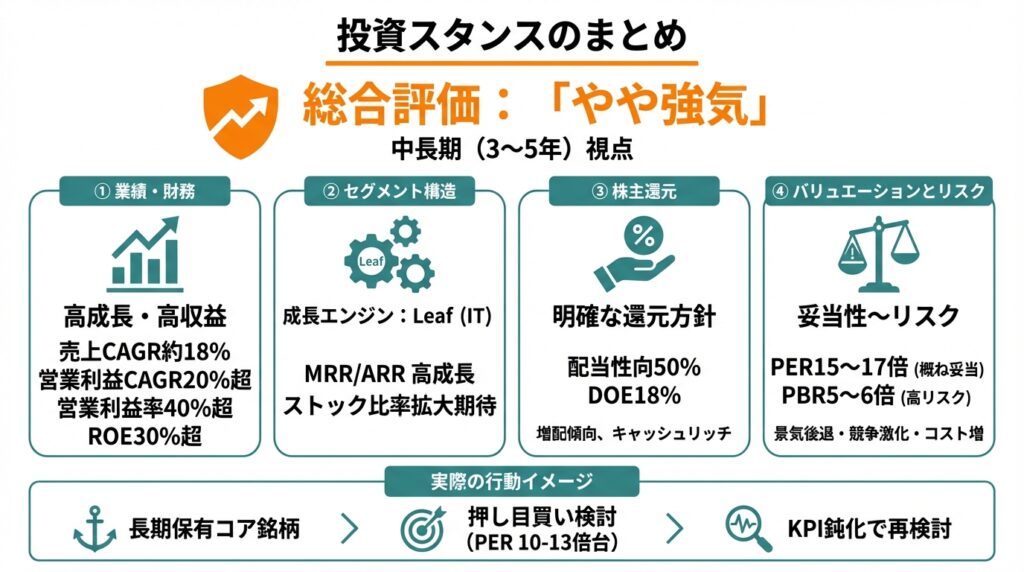 投資スタンスのまとめ

総合評価：「やや強気」

中長期（3〜5年）視点

① 業績・財務

高成長・高収益

売上CAGR約18%
営業利益CAGR20%超
営業利益率40%超
ROE30%超

② セグメント構造

Leaf

成長エンジン：Leaf (IT)

MRR/ARR 高成長
ストック比率拡大期待

③ 株主還元

%

明確な還元方針

配当性向50%
DOE18%

増配傾向、キャッシュリッチ

④ バリュエーションとリスク

妥当性〜リスク

PER15〜17倍 (概ね妥当)
PBR5〜6倍 (高リスク)

景気後退・競争激化・コスト増

実際の行動イメージ

長期保有コア銘柄

押し目買い検討
(PER 10-13倍台)

KPI鈍化で再検討