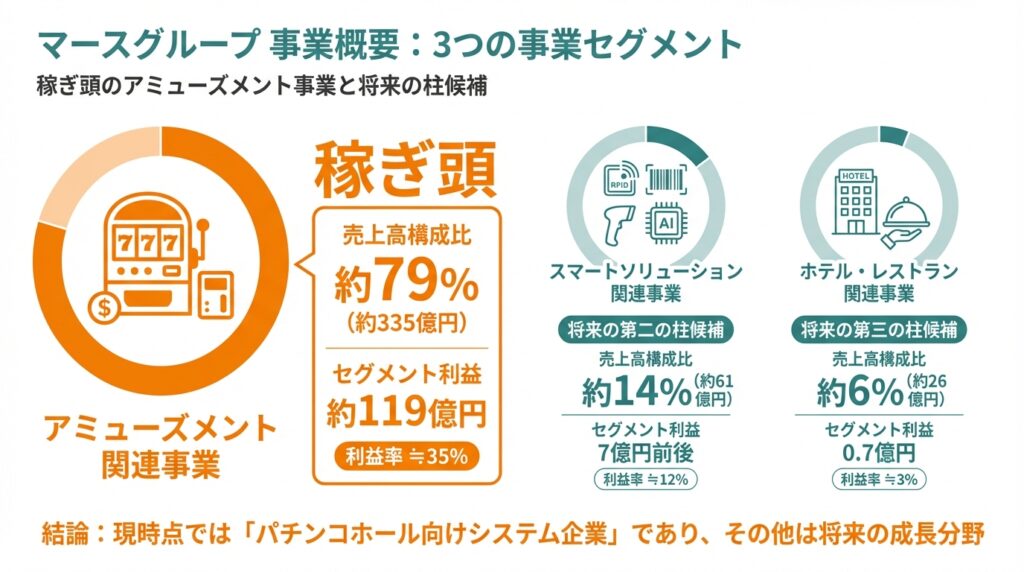 マースグループ 事業概要：3つの事業セグメント

稼ぎ頭のアミューズメント事業と将来の柱候補

777

$

アミューズメント関連事業

稼ぎ頭

売上高構成比
約79%
(約335億円)

セグメント利益
約119億円
利益率 ≒35%

RFID

AI

スマートソリューション関連事業

将来の第二の柱候補

売上高構成比
約14% (約61億円)

セグメント利益
7億円前後
利益率 ≒12%

HOTEL

ホテル・レストラン関連事業

将来の第三の柱候補

売上高構成比
約6% (約26億円)

セグメント利益
0.7億円
利益率 ≒3%

結論：現時点では「パチンコホール向けシステム企業」であり、その他は将来の成長分野