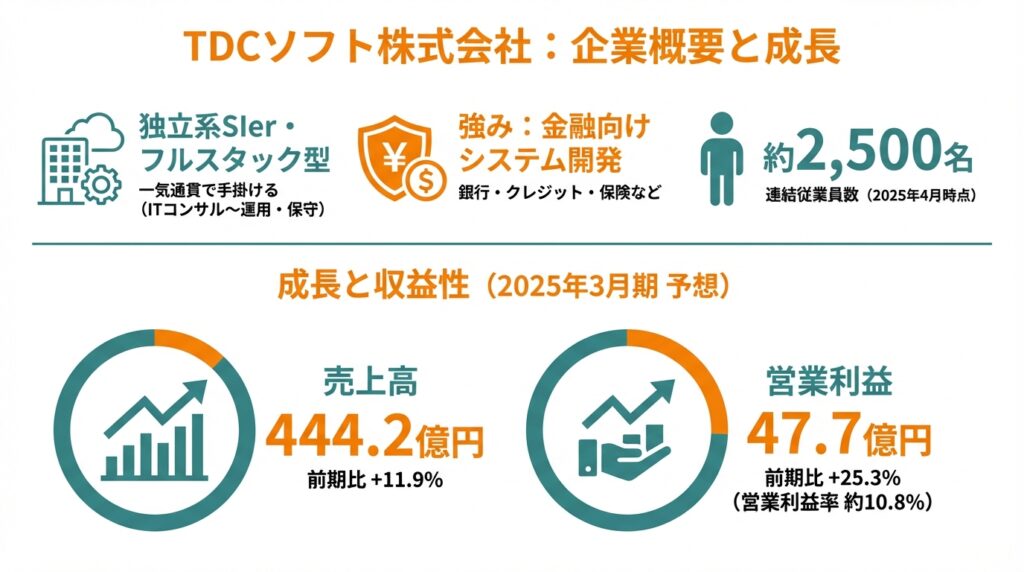 TDCソフト株式会社：企業概要と成長

独立系SIer・フルスタック型
一気通貫で手掛ける（ITコンサル〜運用・保守）

強み：金融向けシステム開発
銀行・クレジット・保険など

約2,500名
連結従業員数（2025年4月時点）

成長と収益性（2025年3月期 予想）

売上高
444.2億円
前期比 +11.9%

営業利益
47.7億円
前期比 +25.3%
（営業利益率 約10.8%）