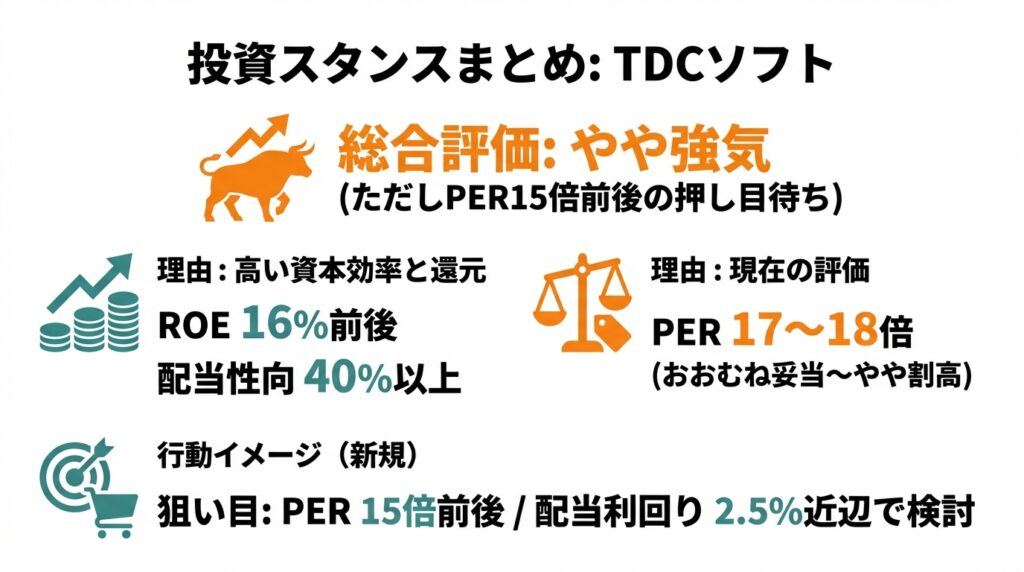 投資スタンスまとめ: TDCソフト

総合評価: やや強気
(ただしPER15倍前後の押し目待ち)

理由 : 高い資本効率と還元
ROE 16%前後
配当性向 40%以上

理由 : 現在の評価
PER 17〜18倍
(おおむね妥当〜やや割高)

行動イメージ（新規）
狙い目: PER 15倍前後 / 配当利回り 2.5%近辺で検討