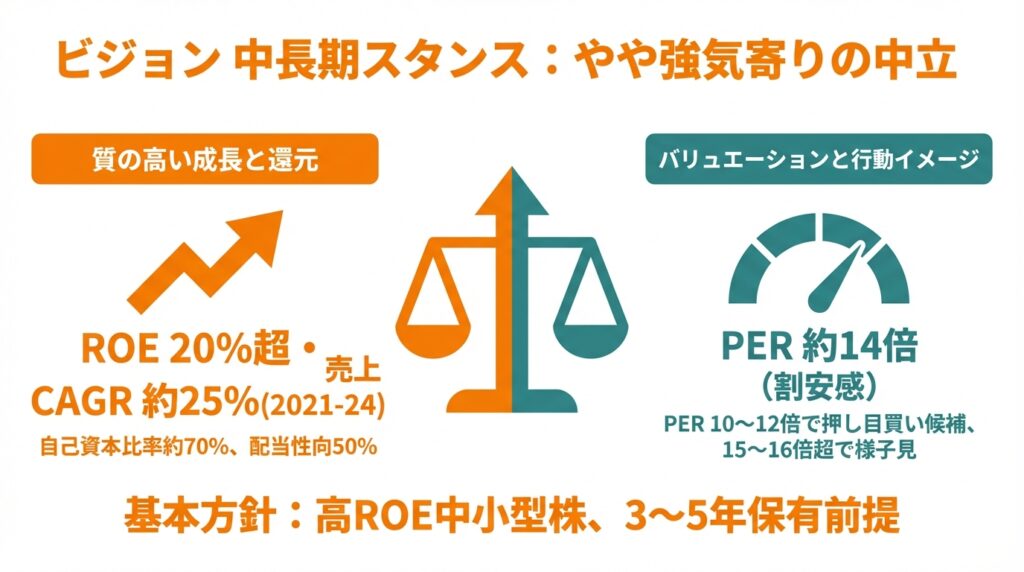 ビジョン 中長期スタンス：やや強気寄りの中立

質の高い成長と還元

ROE 20%超・売上 CAGR 約25%(2021-24)

自己資本比率約70%、配当性向50%

バリュエーションと行動イメージ

PER 約14倍
(割安感)

PER 10〜12倍で押し目買い候補、15〜16倍超で様子見

基本方針：高ROE中小型株、3〜5年保有前提