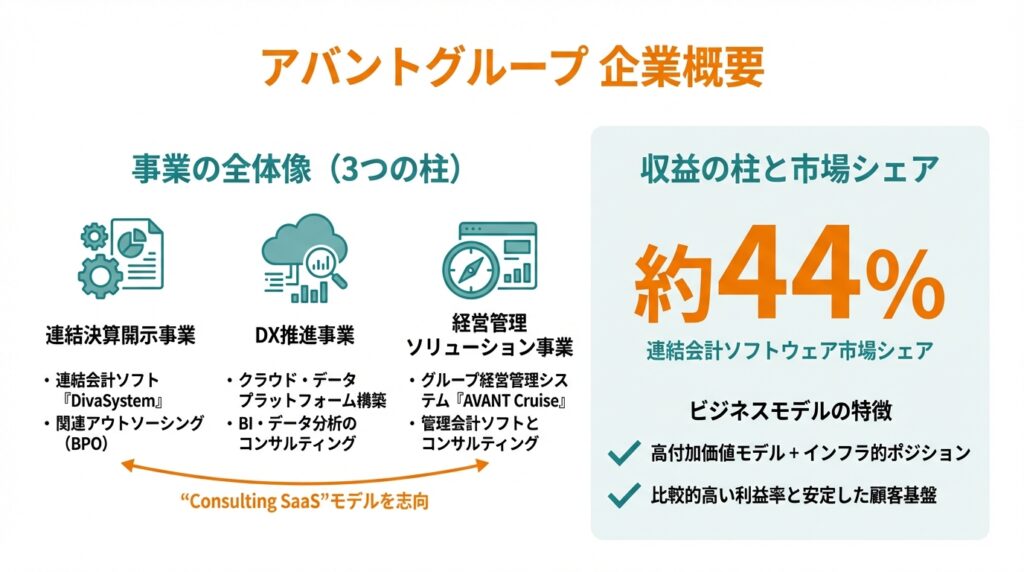 アバントグループ 企業概要

事業の全体像（3つの柱）

連結決算開示事業

・連結会計ソフト『DivaSystem』
・関連アウトソーシング（BPO）

DX推進事業

・クラウド・データプラットフォーム構築
・BI・データ分析のコンサルティング

経営管理ソリューション事業

・グループ経営管理システム『AVANT Cruise』
・管理会計ソフトとコンサルティング

“Consulting SaaS”モデルを志向

収益の柱と市場シェア

約44%

連結会計ソフトウェア市場シェア

ビジネスモデルの特徴

高付加価値モデル + インフラ的ポジション

比較的高い利益率と安定した顧客基盤