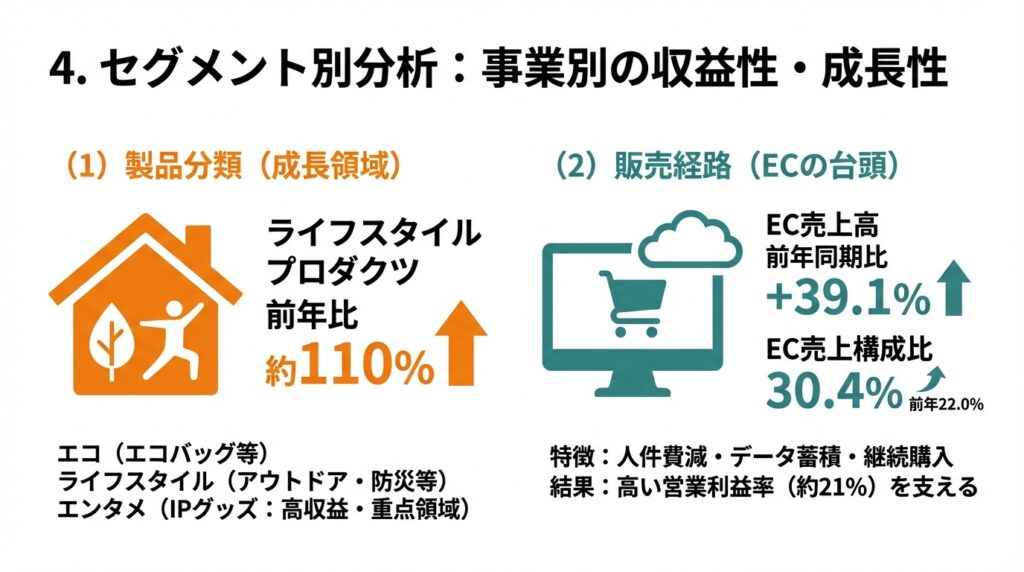 4. セグメント別分析：事業別の収益性・成長性

（1）製品分類（成長領域）

ライフスタイル
プロダクツ
前年比
約110%

エコ（エコバッグ等）
ライフスタイル（アウトドア・防災等）
エンタメ（IPグッズ：高収益・重点領域）

（2）販売経路（ECの台頭）

EC売上高
前年同期比
+39.1%

EC売上構成比
30.4%
前年22.0%

特徴：人件費減・データ蓄積・継続購入
結果：高い営業利益率（約21%）を支える