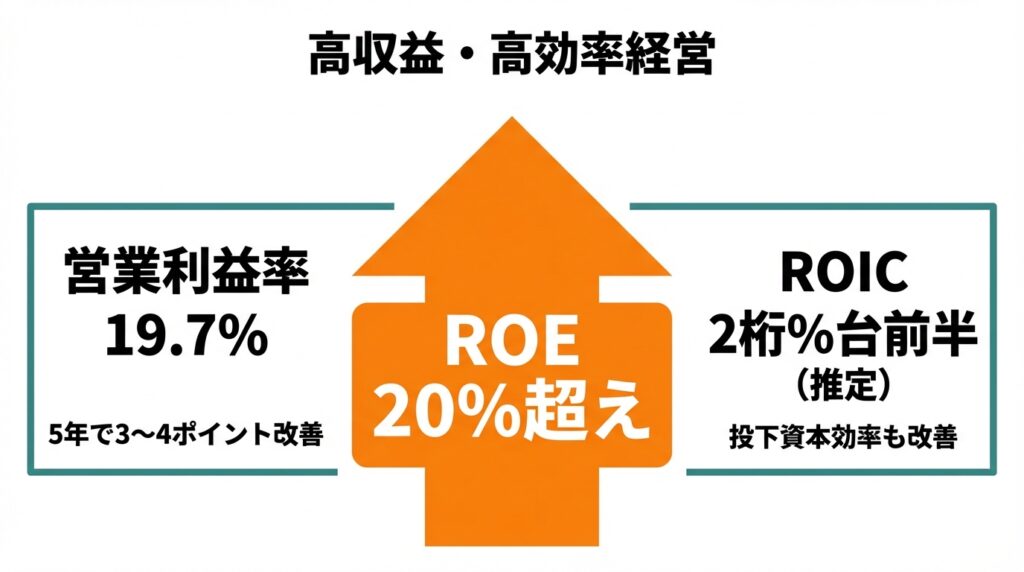 高収益・高効率経営

営業利益率
19.7%

5年で3〜4ポイント改善

ROE
20%超え

ROIC
2桁%台前半
（推定）

投下資本効率も改善