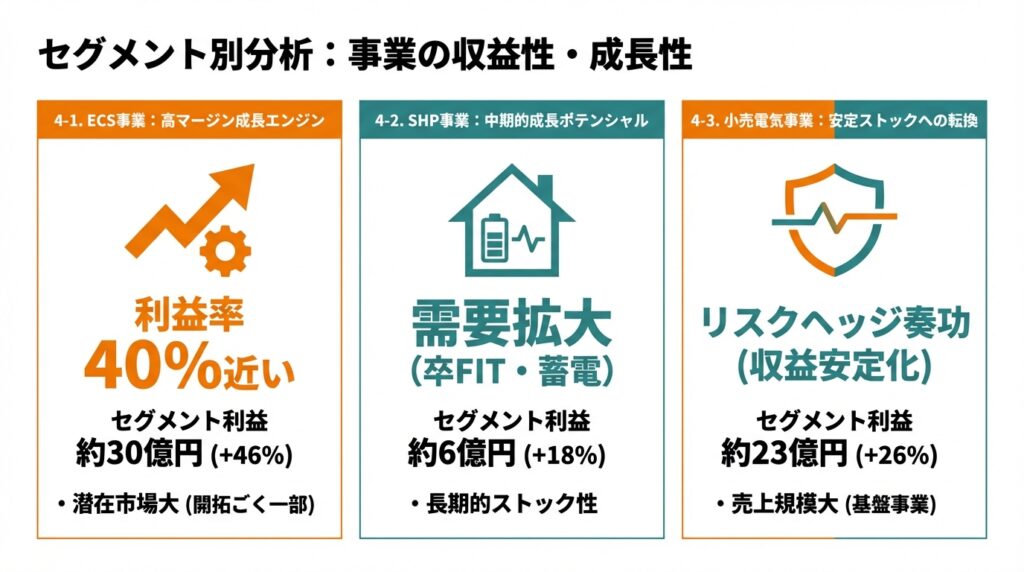 セグメント別分析：事業の収益性・成長性

4-1. ECS事業：高マージン成長エンジン

利益率
40%近い

セグメント利益
約30億円 (+46%)

・潜在市場大 (開拓ごく一部)

4-2. SHP事業：中期的成長ポテンシャル

需要拡大
(卒FIT・蓄電)

セグメント利益
約6億円 (+18%)

・長期的ストック性

4-3. 小売電気事業：安定ストックへの転換

リスクヘッジ奏功
(収益安定化)

セグメント利益
約23億円 (+26%)

・売上規模大 (基盤事業)