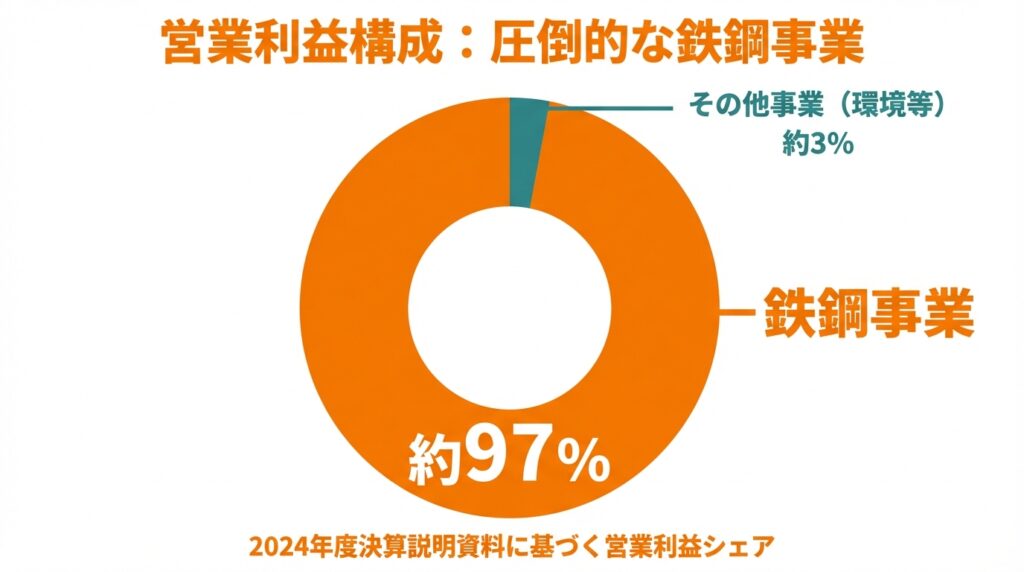 営業利益構成：圧倒的な鉄鋼事業

その他事業（環境等）
約3%

鉄鋼事業

約97%

2024年度決算説明資料に基づく営業利益シェア