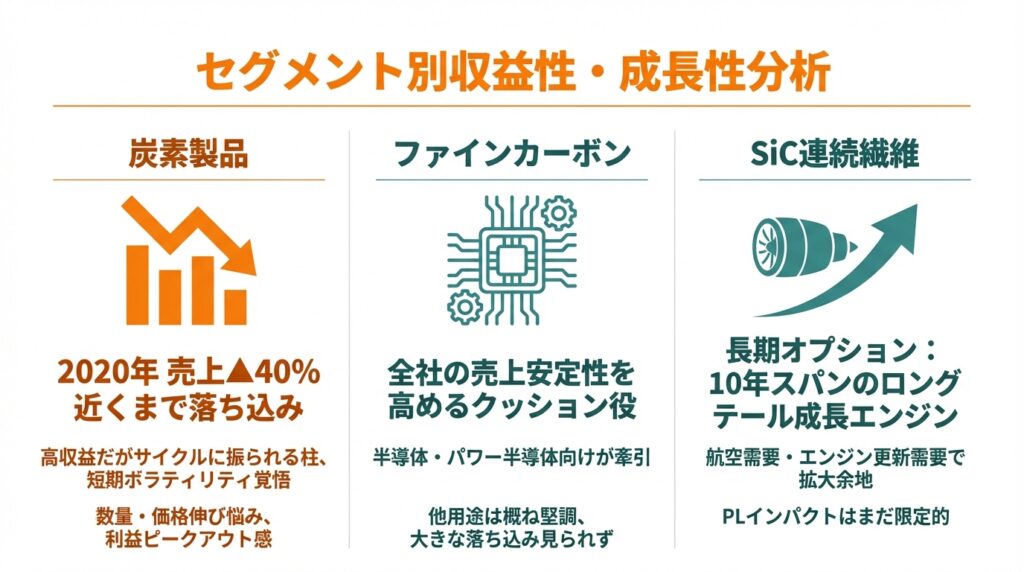 セグメント別収益性・成長性分析

炭素製品

2020年 売上▲40%近くまで落ち込み

高収益だがサイクルに振られる柱、短期ボラティリティ覚悟

数量・価格伸び悩み、利益ピークアウト感

ファインカーボン

全社の売上安定性を高めるクッション役

半導体・パワー半導体向けが牽引

他用途は概ね堅調、大きな落ち込み見られず

SiC連続繊維

長期オプション：10年スパンのロングテール成長エンジン

航空需要・エンジン更新需要で拡大余地

PLインパクトはまだ限定的