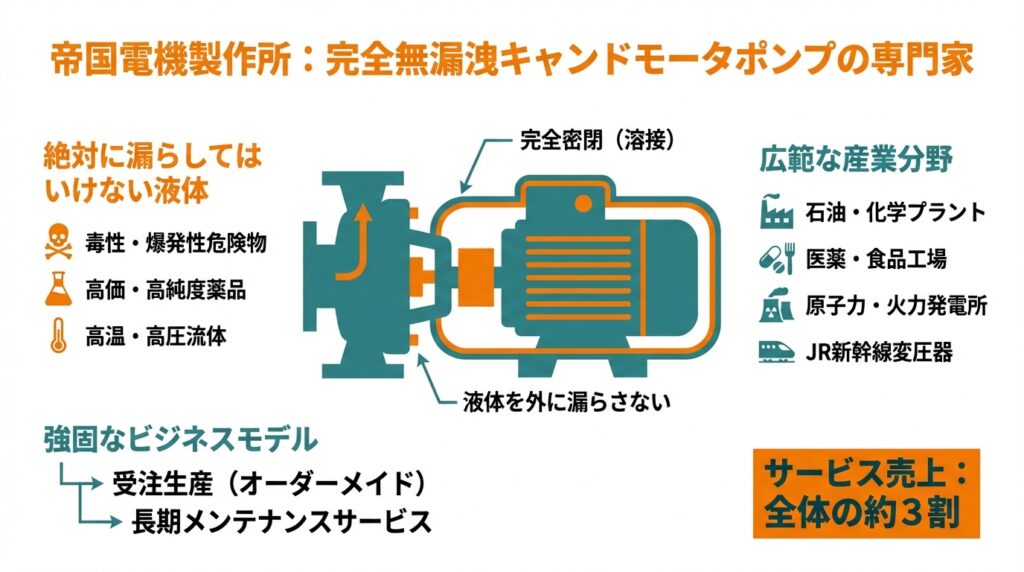 帝国電機製作所：完全無漏洩キャンドモータポンプの専門家

絶対に漏らしてはいけない液体

毒性・爆発性危険物

高価・高純度薬品

高温・高圧流体

完全密閉（溶接）

液体を外に漏らさない

広範な産業分野

石油・化学プラント

医薬・食品工場

原子力・火力発電所

JR新幹線変圧器

強固なビジネスモデル

受注生産（オーダーメイド）

長期メンテナンスサービス

サービス売上：全体の約３割