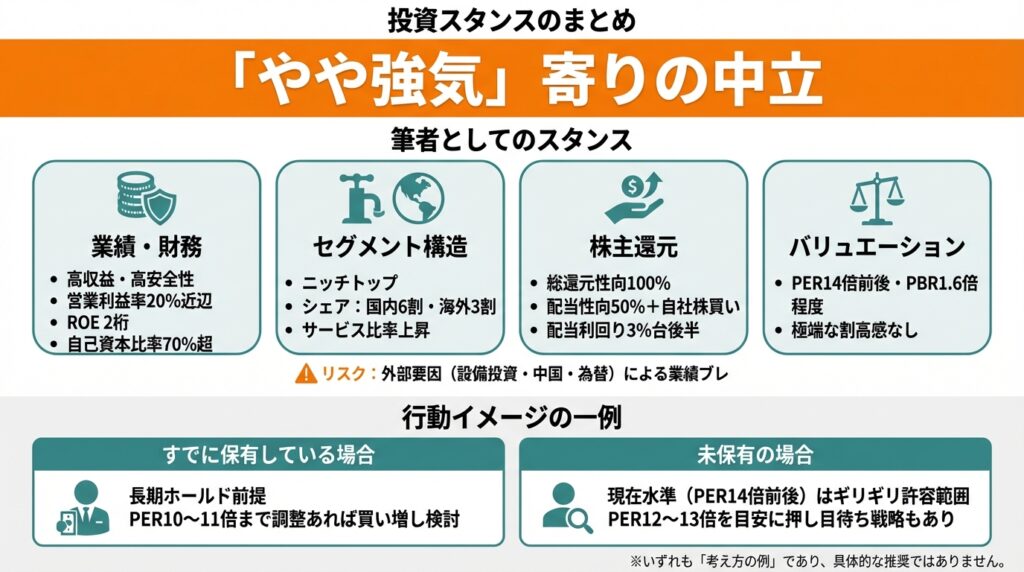 投資スタンスのまとめ

「やや強気」寄りの中立

筆者としてのスタンス

業績・財務
• 高収益・高安全性
• 営業利益率20%近辺
• ROE 2桁
• 自己資本比率70%超

セグメント構造
• ニッチトップ
• シェア：国内6割・海外3割
• サービス比率上昇

株主還元
• 総還元性向100%
• 配当性向50%＋自社株買い
• 配当利回り3%台後半

バリュエーション
• PER14倍前後・PBR1.6倍程度
• 極端な割高感なし

リスク：外部要因（設備投資・中国・為替）による業績ブレ

行動イメージの一例

すでに保有している場合
長期ホールド前提
PER10〜11倍まで調整あれば買い増し検討

未保有の場合
現在水準（PER14倍前後）はギリギリ許容範囲
PER12〜13倍を目安に押し目待ち戦略もあり

※いずれも「考え方の例」であり、具体的な推奨ではありません。