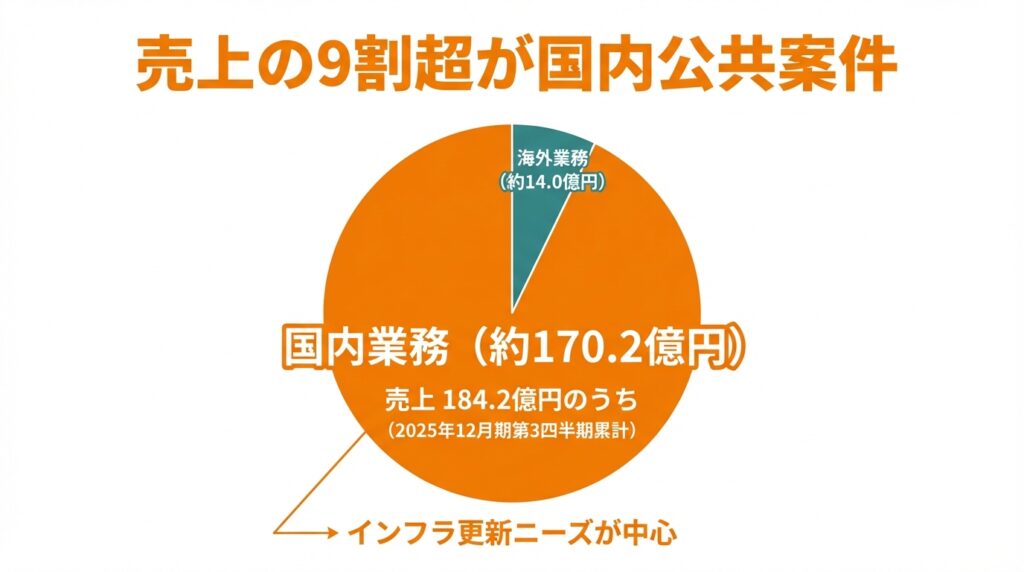 売上の9割超が国内公共案件

海外業務
（約14.0億円）

国内業務（約170.2億円）

売上 184.2億円のうち
（2025年12月期第3四半期累計）

インフラ更新ニーズが中心