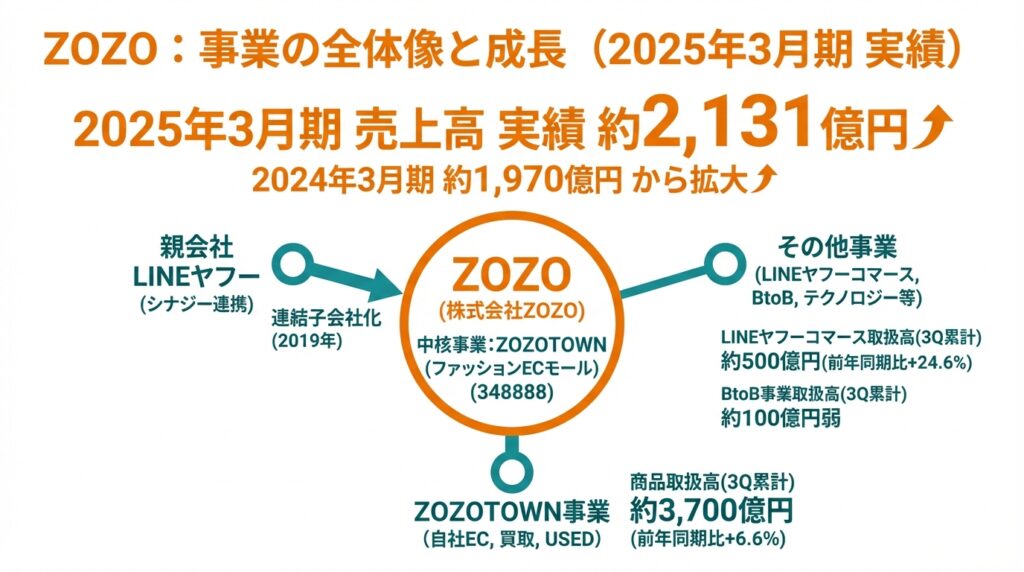 ZOZO：事業の全体像と成長（2025年3月期 実績）

2025年3月期 売上高 実績 約2,131億円

2024年3月期 約1,970億円 から拡大

親会社
LINEヤフー
（シナジー連携）

連結子会社化
(2019年)

ZOZO
(株式会社ZOZO)

中核事業：ZOZOTOWN
(ファッションECモール)
(348888)

その他事業
(LINEヤフーコマース,
BtoB, テクノロジー等)

LINEヤフーコマース取扱高(3Q累計)
約500億円(前年同期比+24.6%)

BtoB事業取扱高(3Q累計)
約100億円弱

ZOZOTOWN事業
（自社EC, 買取, USED）

商品取扱高(3Q累計)
約3,700億円
(前年同期比+6.6%)