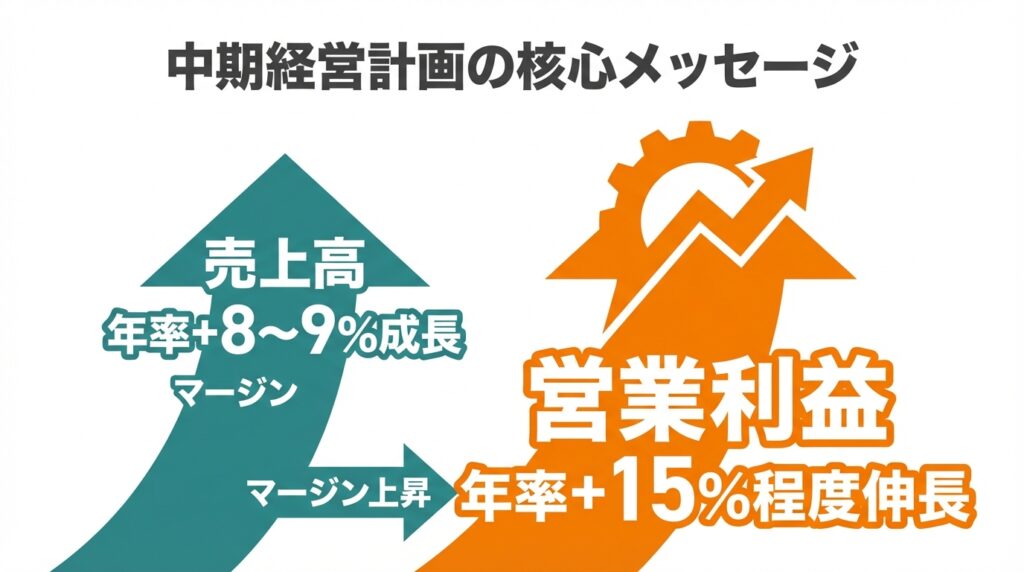 中期経営計画の核心メッセージ

売上高
年率+8〜9%成長
マージン

マージン上昇

営業利益
年率+15%程度伸長