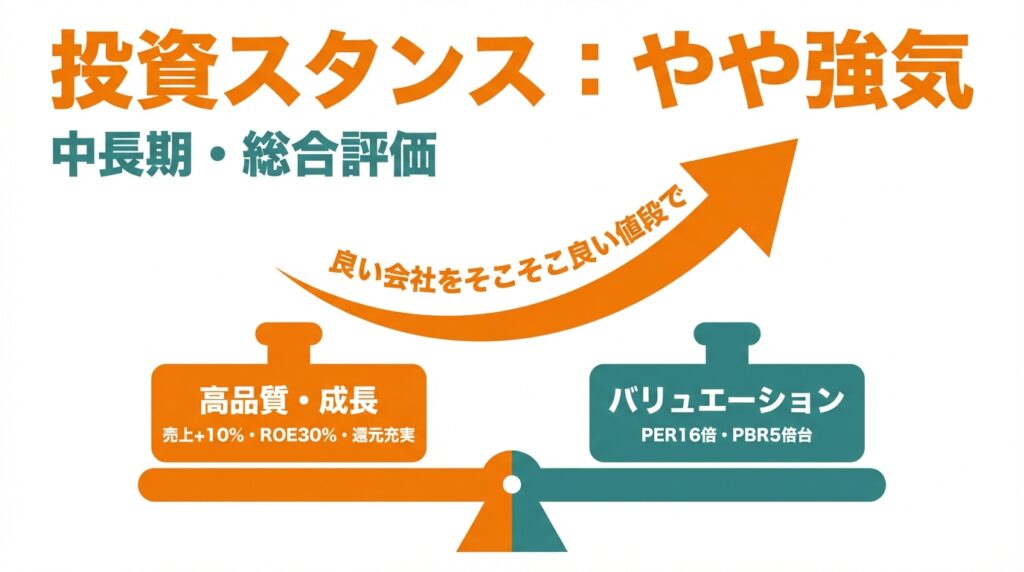 投資スタンス：やや強気

中長期・総合評価

良い会社をそこそこ良い値段で

高品質・成長
売上+10%・ROE30%・還元充実

バリュエーション
PER16倍・PBR5倍台