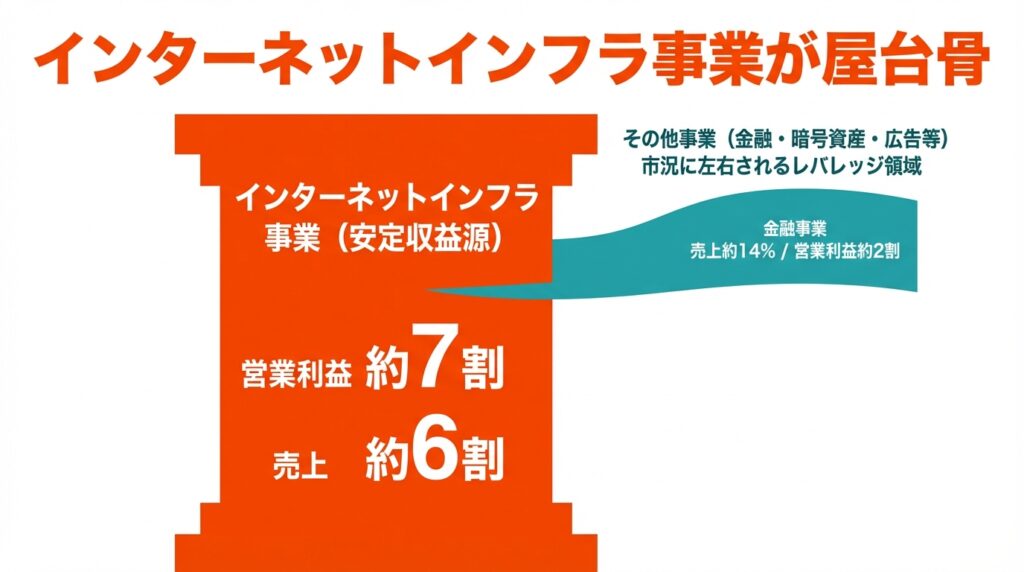 インターネットインフラ事業が屋台骨

インターネットインフラ事業（安定収益源）

営業利益 約7割

売上 約6割

その他事業（金融・暗号資産・広告等）
市況に左右されるレバレッジ領域

金融事業
売上約14% / 営業利益約2割