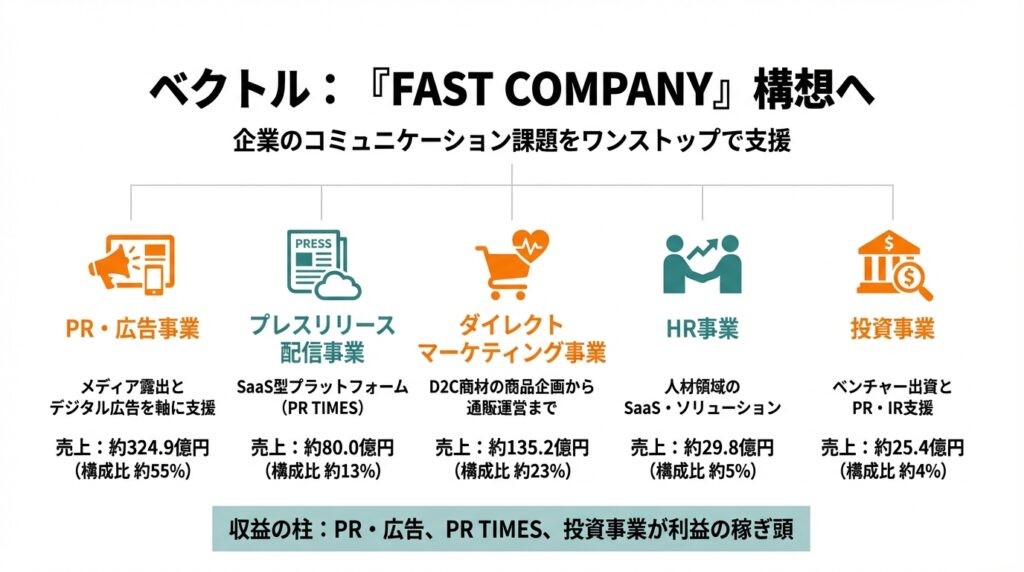 ベクトル：『FAST COMPANY』構想へ

企業のコミュニケーション課題をワンストップで支援

PRESS

PR・広告事業

メディア露出とデジタル広告を軸に支援

売上：約324.9億円（構成比 約55%）

プレスリリース配信事業

SaaS型プラットフォーム（PR TIMES）

売上：約80.0億円（構成比 約13%）

ダイレクトマーケティング事業

D2C商材の商品企画から通販運営まで

売上：約135.2億円（構成比 約23%）

HR事業

人材領域のSaaS・ソリューション

売上：約29.8億円（構成比 約5%）

投資事業

ベンチャー出資とPR・IR支援

売上：約25.4億円（構成比 約4%）

収益の柱：PR・広告、PR TIMES、投資事業が利益の稼ぎ頭