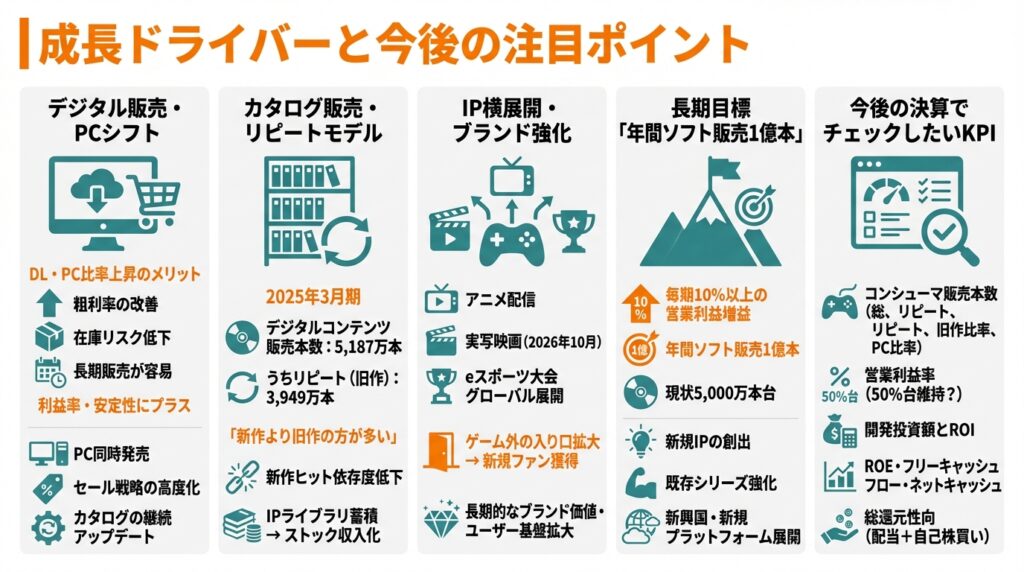 成長ドライバーと今後の注目ポイント

デジタル販売・PCシフト

DL・PC比率上昇のメリット

粗利率の改善

在庫リスク低下

長期販売が容易

利益率・安定性にプラス

PC同時発売

セール戦略の高度化

カタログの継続アップデート

カタログ販売・リピートモデル

2025年3月期

デジタルコンテンツ販売本数：5,187万本

うちリピート（旧作）：3,949万本

「新作より旧作の方が多い」

新作ヒット依存度低下

IPライブラリ蓄積 → ストック収入化

IP横展開・ブランド強化

アニメ配信

実写映画（2026年10月）

eスポーツ大会グローバル展開

ゲーム外の入り口拡大 → 新規ファン獲得

長期的なブランド価値・ユーザー基盤拡大

長期目標「年間ソフト販売1億本」

10%

毎期10%以上の営業利益増益

1億

年間ソフト販売1億本

現状5,000万本台

新規IPの創出

既存シリーズ強化

新興国・新規プラットフォーム展開

今後の決算でチェックしたいKPI

コンシューマ販売本数（総、リピート、リピート、旧作比率、PC比率）

%

50%台

営業利益率（50%台維持？）

開発投資額とROI

ROE・フリーキャッシュフロー・ネットキャッシュ

総還元性向（配当＋自己株買い）