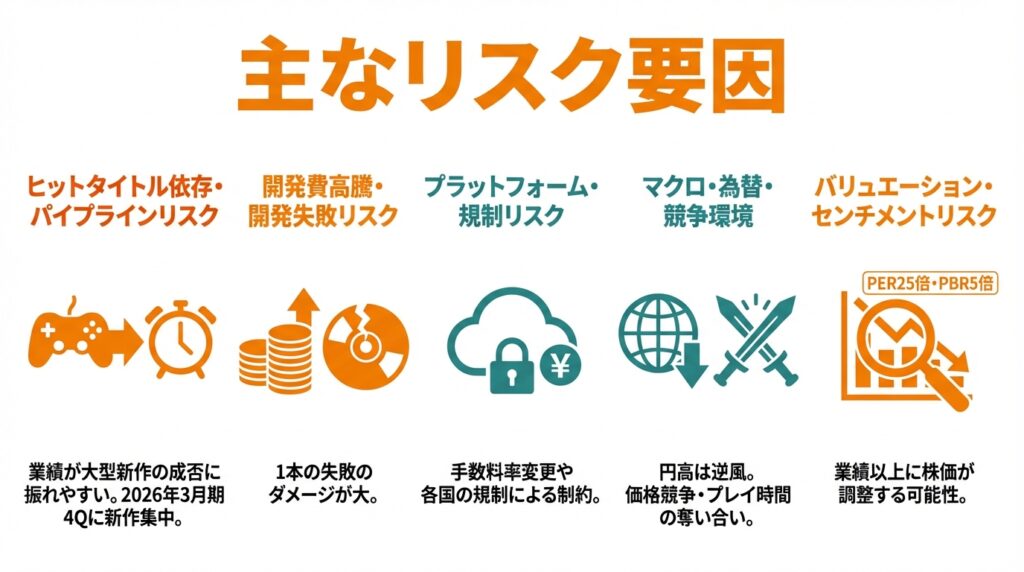 主なリスク要因

ヒットタイトル依存・パイプラインリスク

業績が大型新作の成否に振れやすい。2026年3月期4Qに新作集中。

開発費高騰・開発失敗リスク

1本の失敗のダメージが大。

プラットフォーム・規制リスク

¥

手数料率変更や各国の規制による制約。

マクロ・為替・競争環境

円高は逆風。価格競争・プレイ時間の奪い合い。

バリュエーション・センチメントリスク

PER25倍・PBR5倍

業績以上に株価が調整する可能性。