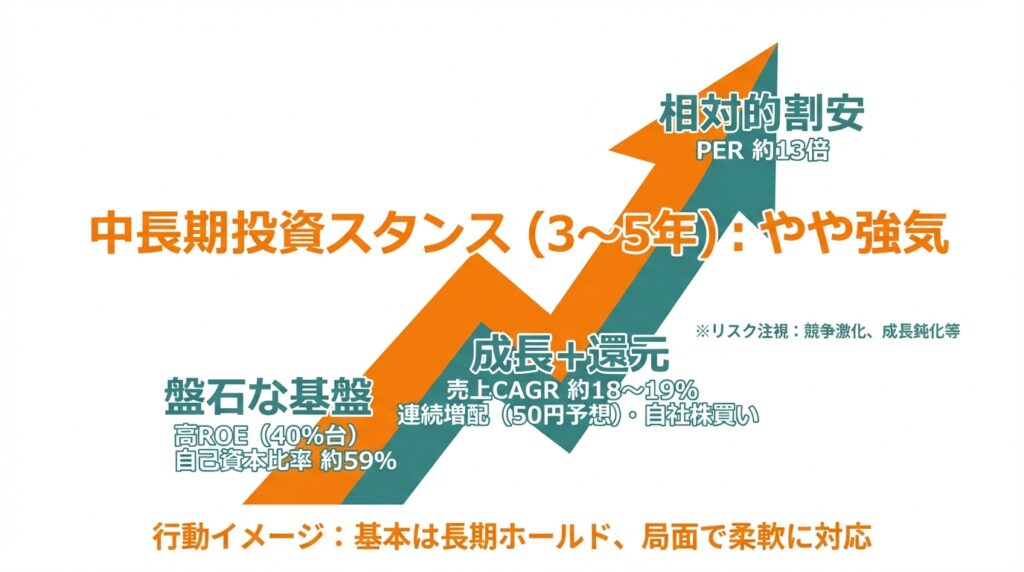 相対的割安
PER 約13倍

中長期投資スタンス（3〜5年）：やや強気

※リスク注視：競争激化、成長鈍化等

成長＋還元
売上CAGR 約18〜19%
連続増配（50円予想）・自社株買い

盤石な基盤
高ROE（40%台）
自己資本比率 約59%

行動イメージ：基本は長期ホールド、局面で柔軟に対応