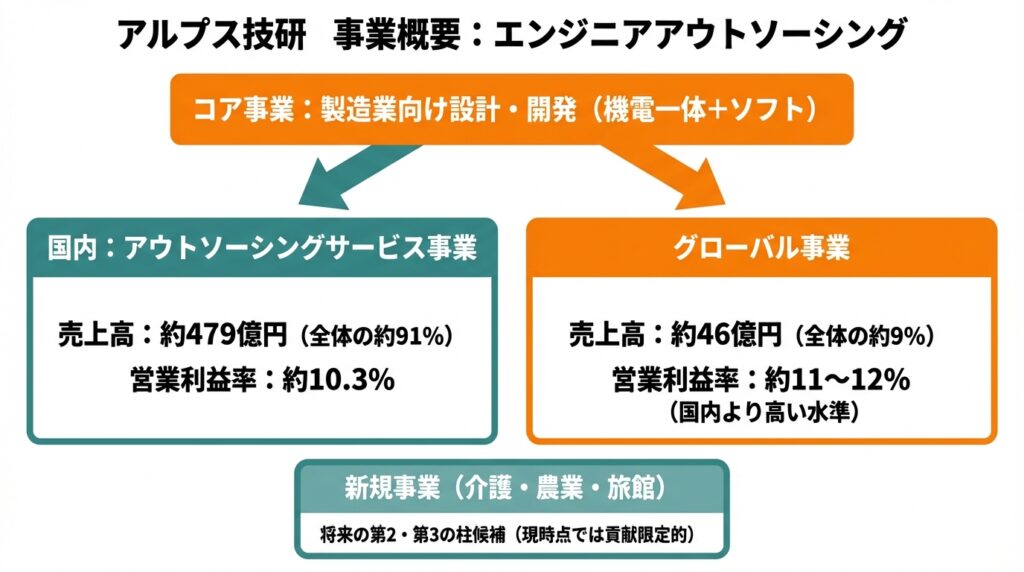 アルプス技研　事業概要：エンジニアアウトソーシング

コア事業：製造業向け設計・開発（機電一体+ソフト）

国内：アウトソーシングサービス事業

売上高：約479億円（全体の約91%）
営業利益率：約10.3%

グローバル事業

売上高：約46億円（全体の約9%）
営業利益率：約11〜12%
（国内より高い水準）

新規事業（介護・農業・旅館）

将来の第2・第3の柱候補（現時点では貢献限定的）