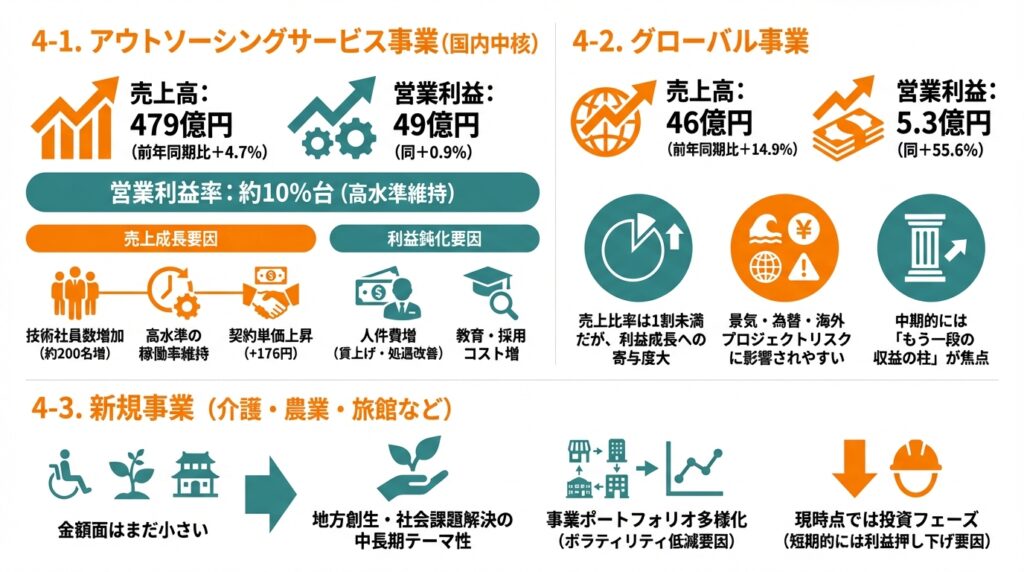 4-1. アウトソーシングサービス事業（国内中核）

売上高：
479億円
（前年同期比＋4.7%）

営業利益：
49億円
（同＋0.9%）

営業利益率：約10%台（高水準維持）

売上成長要因

技術社員数増加
（約200名増）

高水準の
稼働率維持

契約単価上昇
（+176円）

利益鈍化要因

人件費増
（賃上げ・処遇改善）

教育・採用
コスト増

4-2. グローバル事業

売上高：
46億円
（前年同期比＋14.9%）

営業利益：
5.3億円
（同＋55.6%）

売上比率は1割未満
だが、利益成長への
寄与度大

景気・為替・海外
プロジェクトリスク
に影響されやすい

中期的には
「もう一段の
収益の柱」が焦点

4-3. 新規事業（介護・農業・旅館など）

金額面はまだ小さい

地方創生・社会課題解決の
中長期テーマ性

事業ポートフォリオ多様化
（ボラティリティ低減要因）

現時点では投資フェーズ
（短期的には利益押し下げ要因）