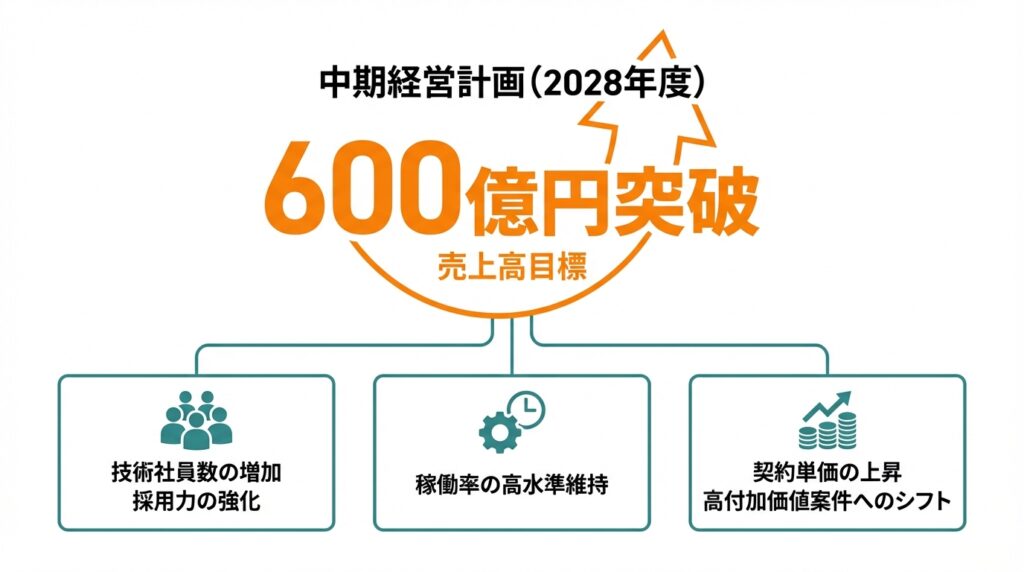 中期経営計画（2028年度）

600億円突破

売上高目標

技術社員数の増加
採用力の強化

稼働率の高水準維持

契約単価の上昇
高付加価値案件へのシフト