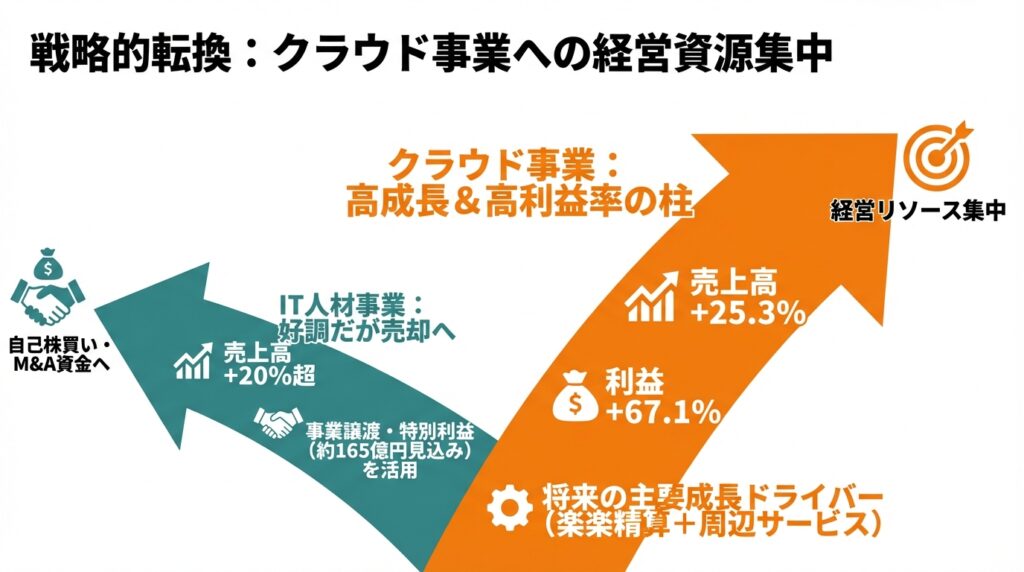 戦略的転換：クラウド事業への経営資源集中

クラウド事業：
高成長＆高利益率の柱

経営リソース集中

自己株買い・
M&A資金へ

IT人材事業：
好調だが売却へ

売上高
+20%超

事業譲渡・特別利益
(約165億円見込み)
を活用

売上高
+25.3%

利益
+67.1%

将来の主要成長ドライバー
(楽楽精算＋周辺サービス)