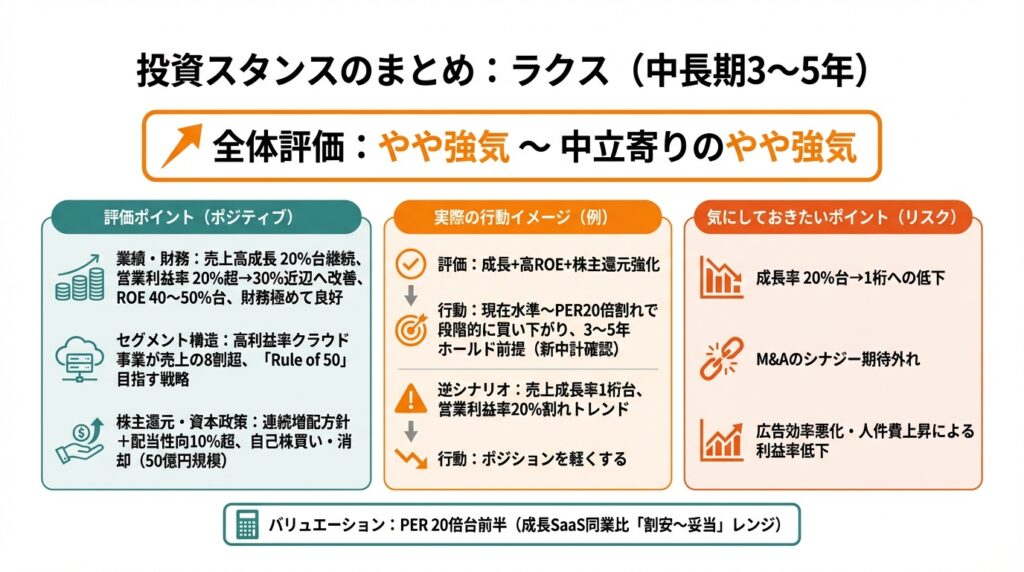 投資スタンスのまとめ：ラクス（中長期3〜5年）

全体評価：やや強気 〜 中立寄りのやや強気

評価ポイント（ポジティブ）

業績・財務：売上高成長 20%台継続、営業利益率 20%超→30%近辺へ改善、ROE 40〜50%台、財務極めて良好

セグメント構造：高利益率クラウド事業が売上の8割超、「Rule of 50」目指す戦略

株主還元・資本政策：連続増配方針＋配当性向10%超、自己株買い・消却（50億円規模）

実際の行動イメージ（例）

評価：成長+高ROE+株主還元強化

行動：現在水準〜PER20倍割れで段階的に買い下がり、3〜5年ホールド前提（新中計確認）

逆シナリオ：売上成長率1桁台、営業利益率20%割れトレンド

行動：ポジションを軽くする

気にしておきたいポイント（リスク）

成長率 20%台→1桁への低下

M&Aのシナジー期待外れ

広告効率悪化・人件費上昇による利益率低下

バリュエーション：PER 20倍台前半（成長SaaS同業比「割安〜妥当」レンジ）