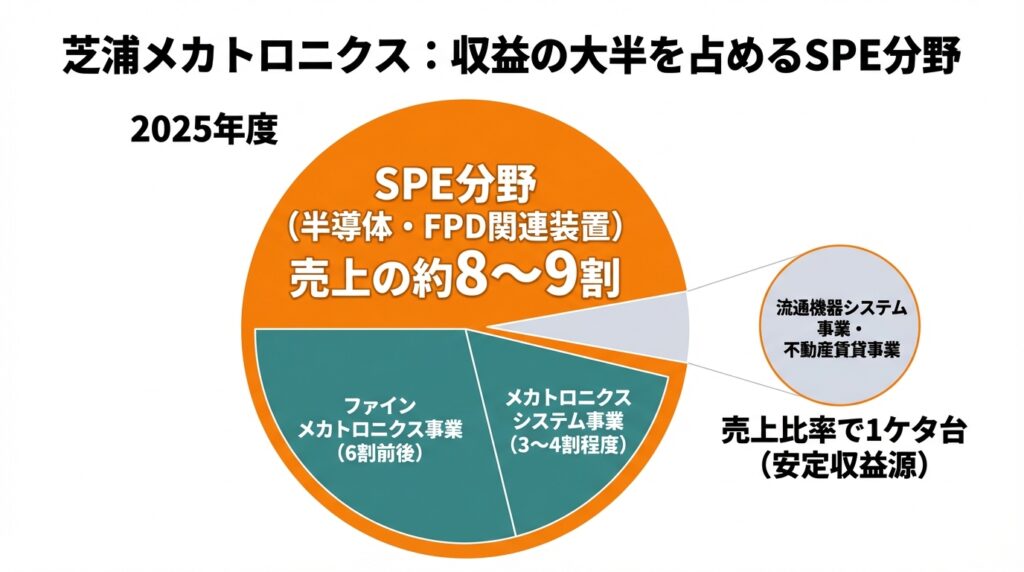 芝浦メカトロニクス：収益の大半を占めるSPE分野

2025年度

SPE分野
（半導体・FPD関連装置）
売上の約8〜9割

ファイン
メカトロニクス事業
（6割前後）

メカトロニクス
システム事業
（3〜4割程度）

流通機器システム
事業・
不動産賃貸事業

売上比率で1ケタ台
（安定収益源）