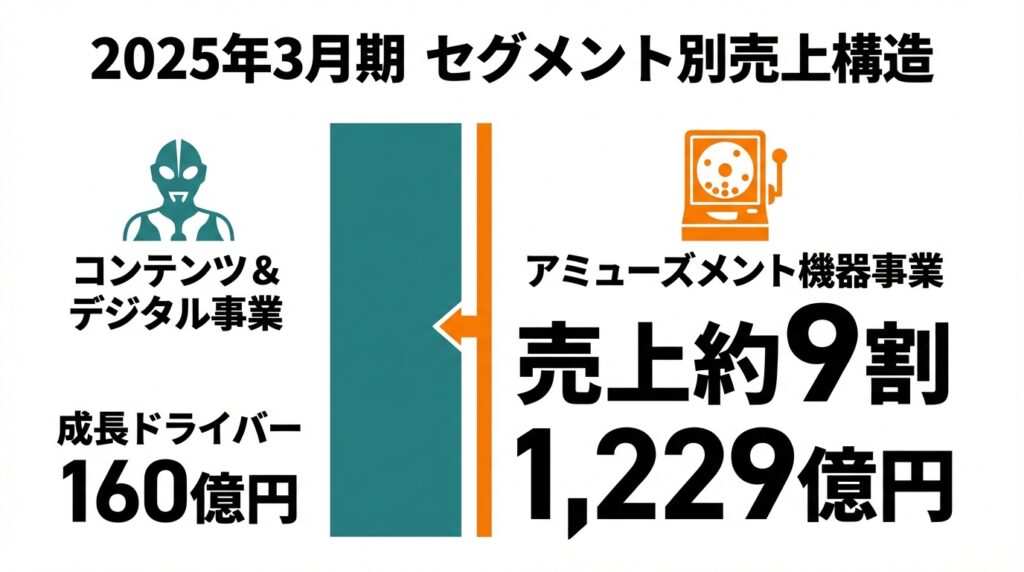 2025年3月期 セグメント別売上構造

コンテンツ＆デジタル事業

成長ドライバー
160億円

アミューズメント機器事業

売上約9割
1,229億円